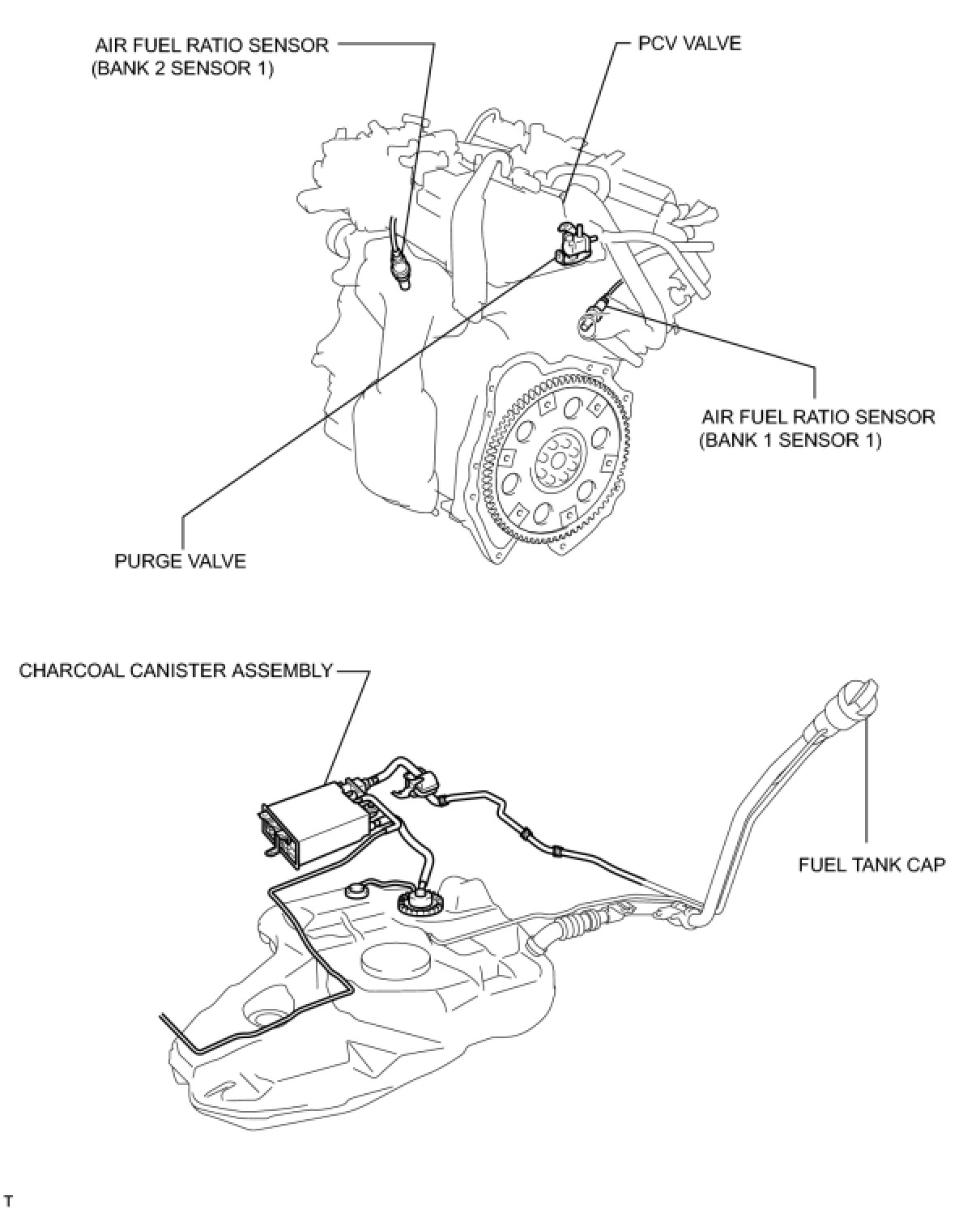 AIR FUEL RATIO SENSOR
(BANK 2 SENSOR 1)

PCV VALVE

AIR FUEL RATIO SENSOR
(BANK 1 SENSOR 1)

PURGE VALVE

CHARCOAL CANISTER ASSEMBLY

FUEL TANK CAP

T