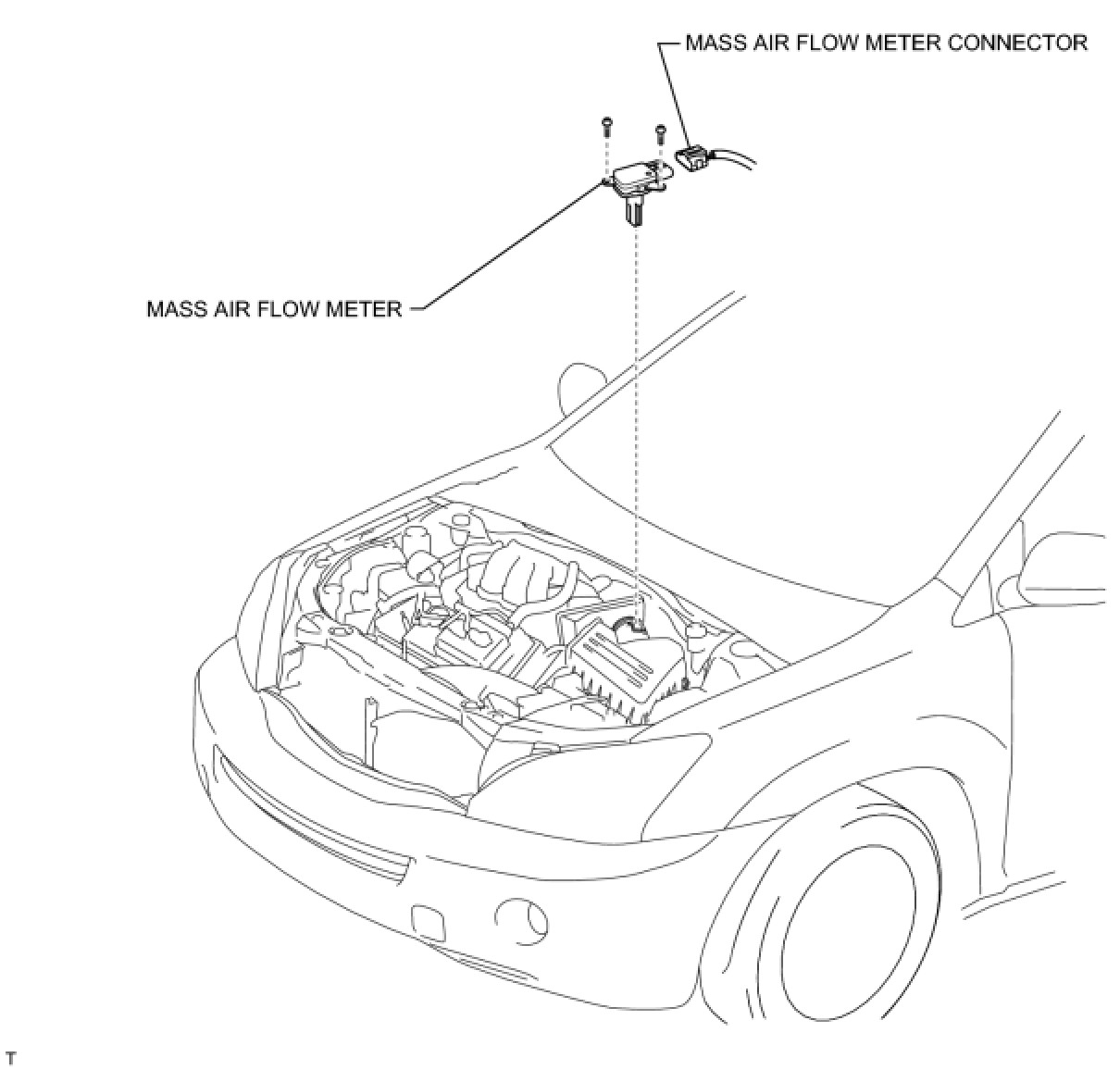 MASS AIR FLOW METER CONNECTOR

MASS AIR FLOW METER

T