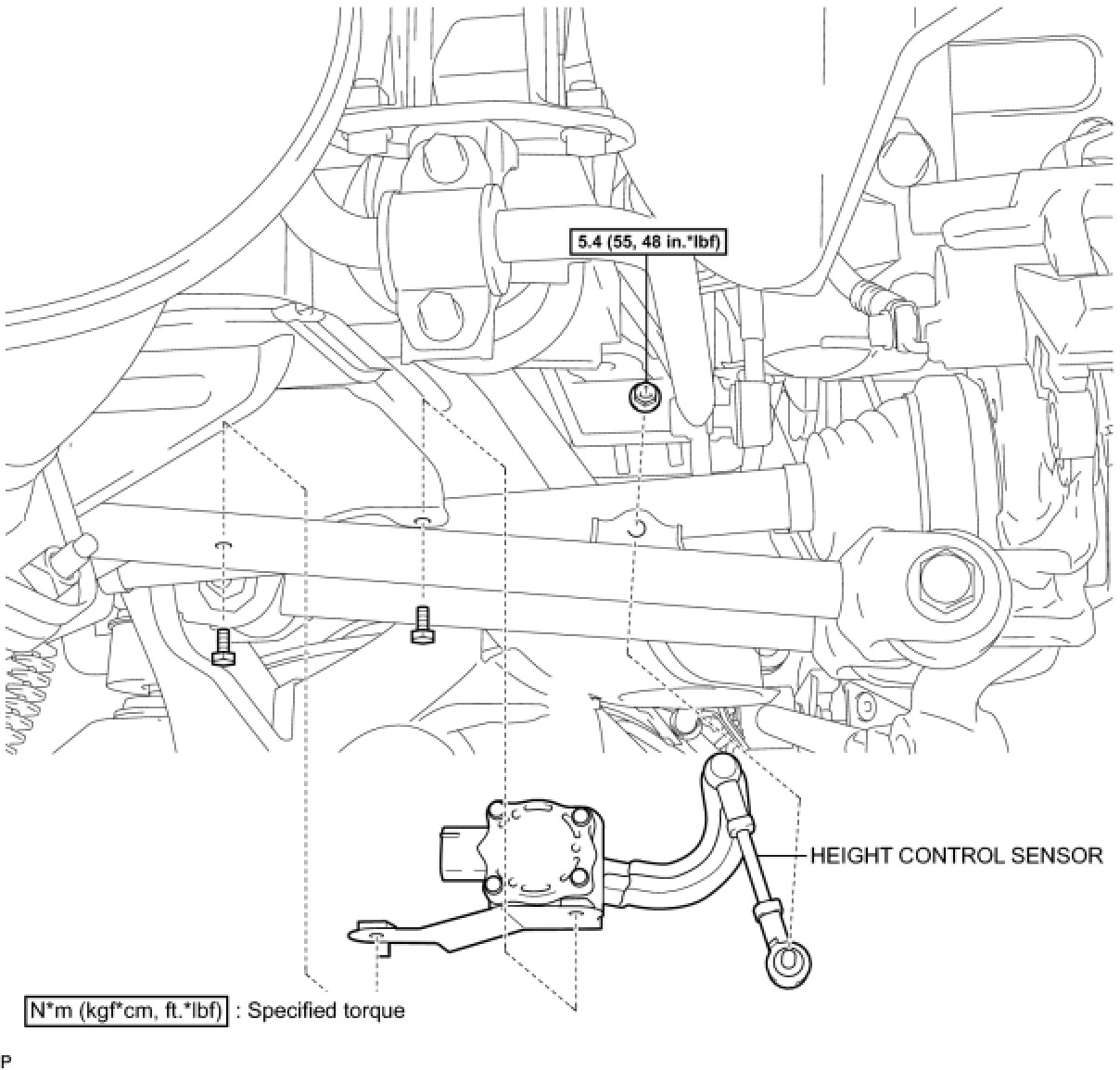 5.4 (55, 48 in.*lbf)

HEIGHT CONTROL SENSOR

N*m (kgf*cm, ft.*lbf) : Specified torque

P