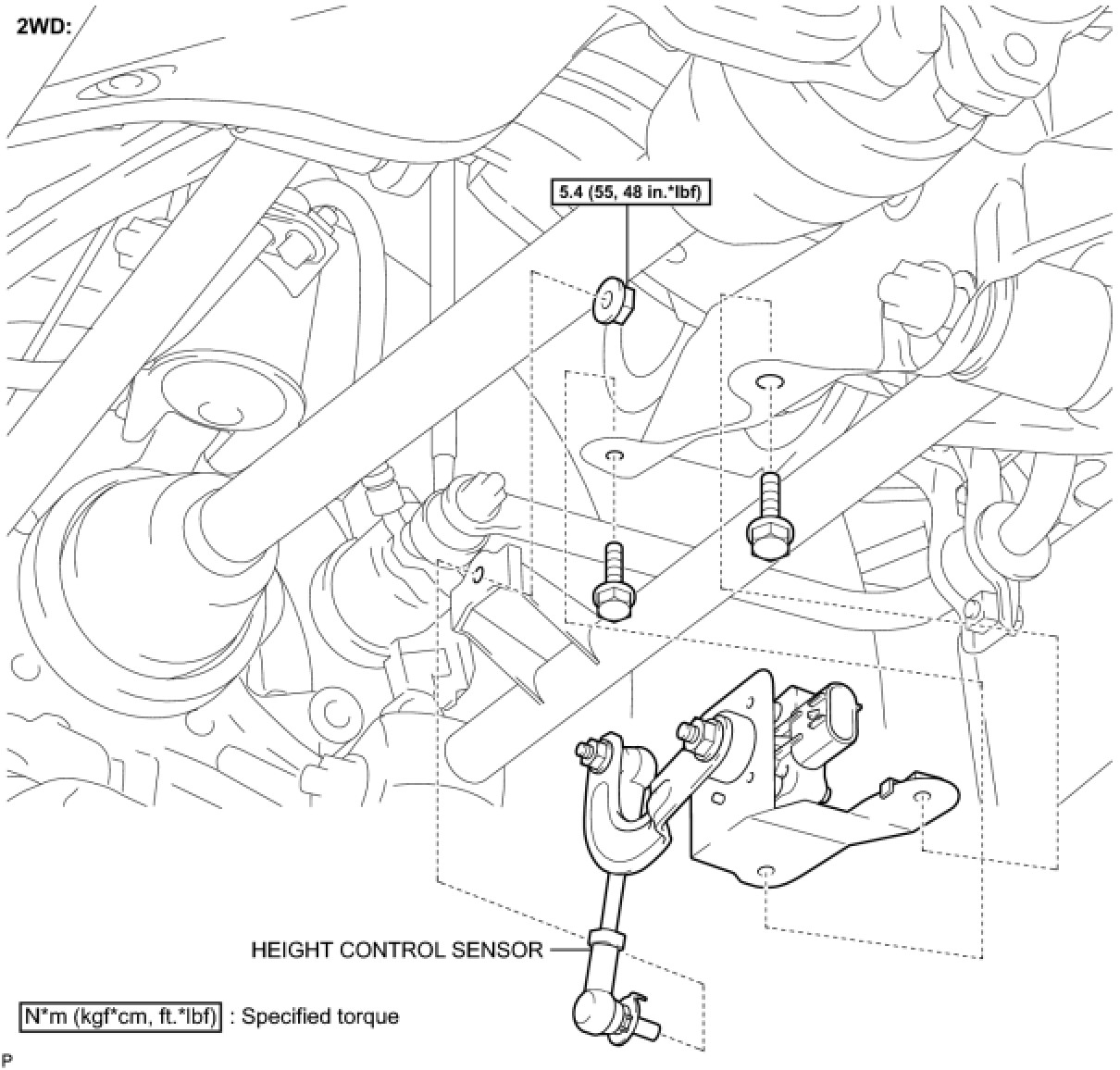 2WD:

5.4 (55, 48 in.*lbf)

HEIGHT CONTROL SENSOR

N*m (kgf*cm, ft.*lbf) : Specified torque

P