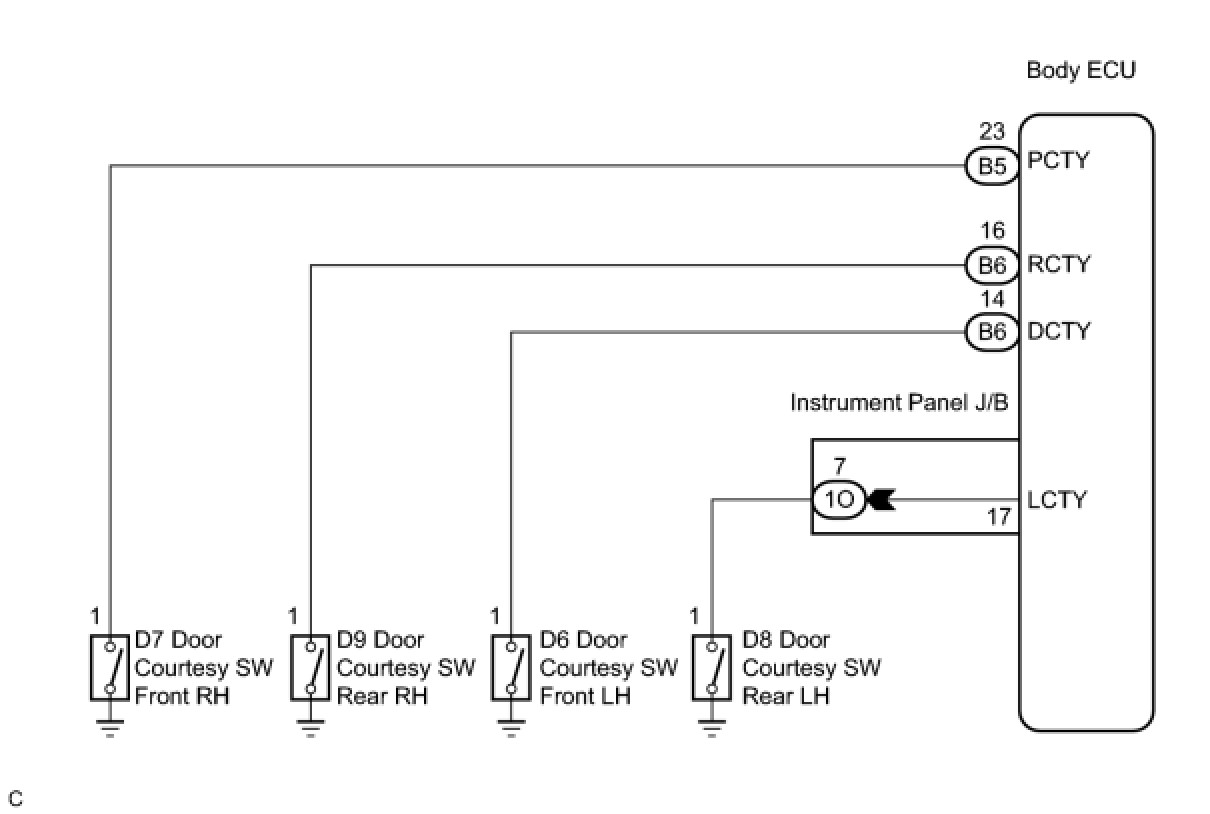 Body ECU

23
B5 PCTY

16
B6 RCTY

14
B6 DCTY

Instrument Panel J/B

7
1O

LCTY
17

1
D7 Door Courtesy SW Front RH

1
D9 Door Courtesy SW Rear RH

1
D6 Door Courtesy SW Front LH

1
D8 Door Courtesy SW Rear LH

C