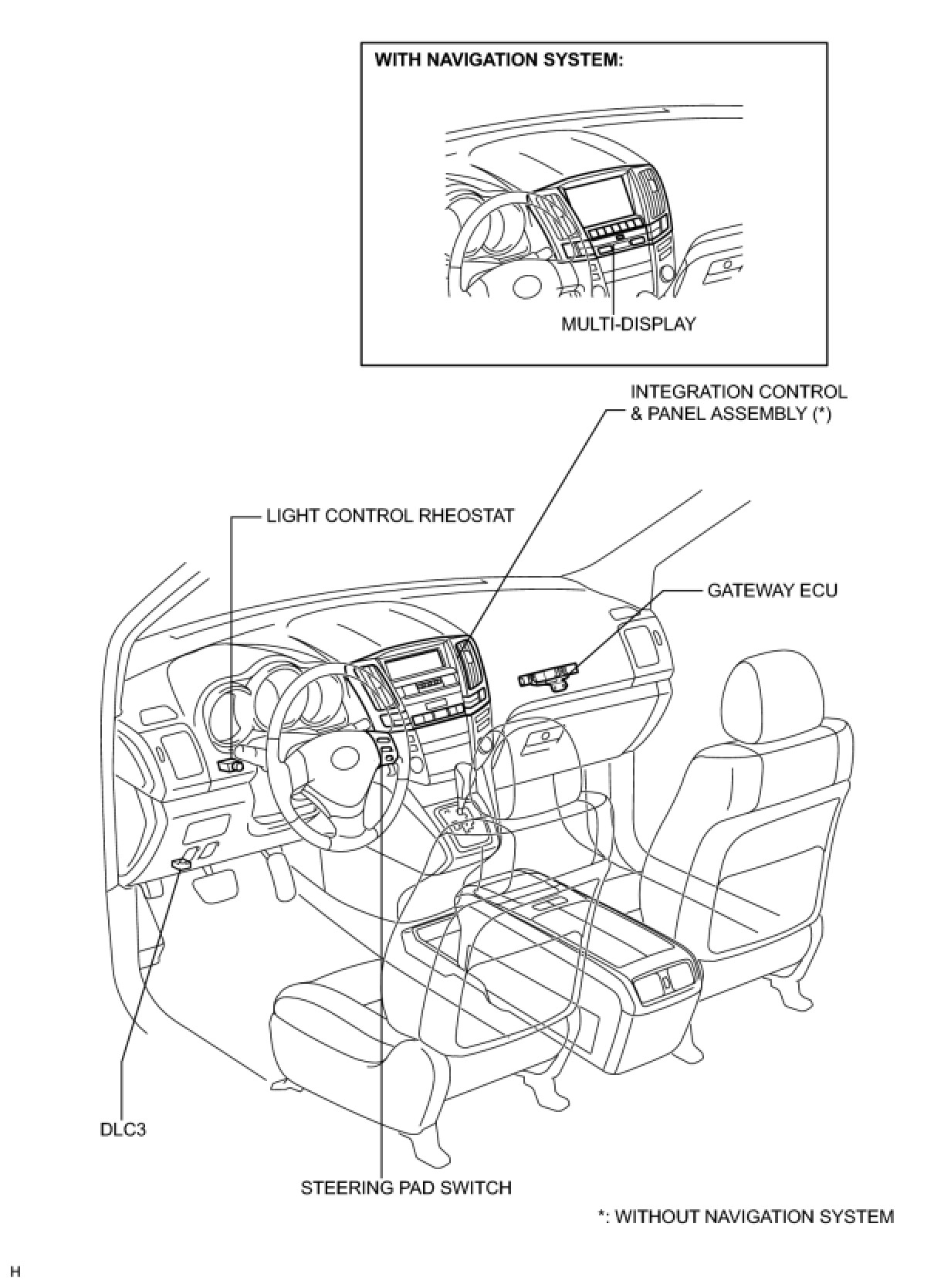 WITH NAVIGATION SYSTEM:

MULTI-DISPLAY

INTEGRATION CONTROL & PANEL ASSEMBLY (*)

LIGHT CONTROL RHEOSTAT

GATEWAY ECU

DLC3

STEERING PAD SWITCH

*: WITHOUT NAVIGATION SYSTEM

H