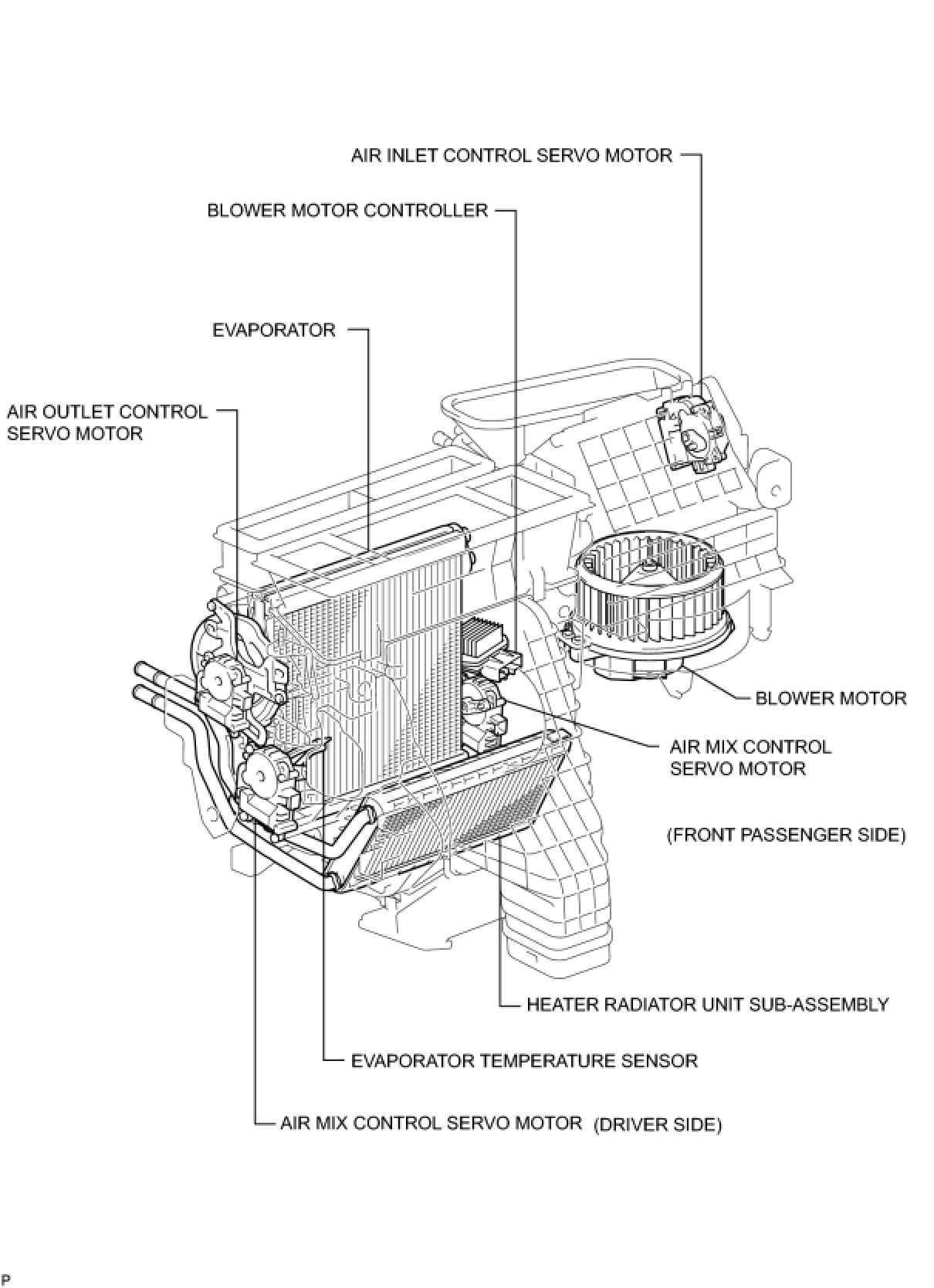 AIR INLET CONTROL SERVO MOTOR

BLOWER MOTOR CONTROLLER

EVAPORATOR

AIR OUTLET CONTROL SERVO MOTOR

BLOWER MOTOR

AIR MIX CONTROL SERVO MOTOR

(FRONT PASSENGER SIDE)

HEATER RADIATOR UNIT SUB-ASSEMBLY

EVAPORATOR TEMPERATURE SENSOR

AIR MIX CONTROL SERVO MOTOR (DRIVER SIDE)

P