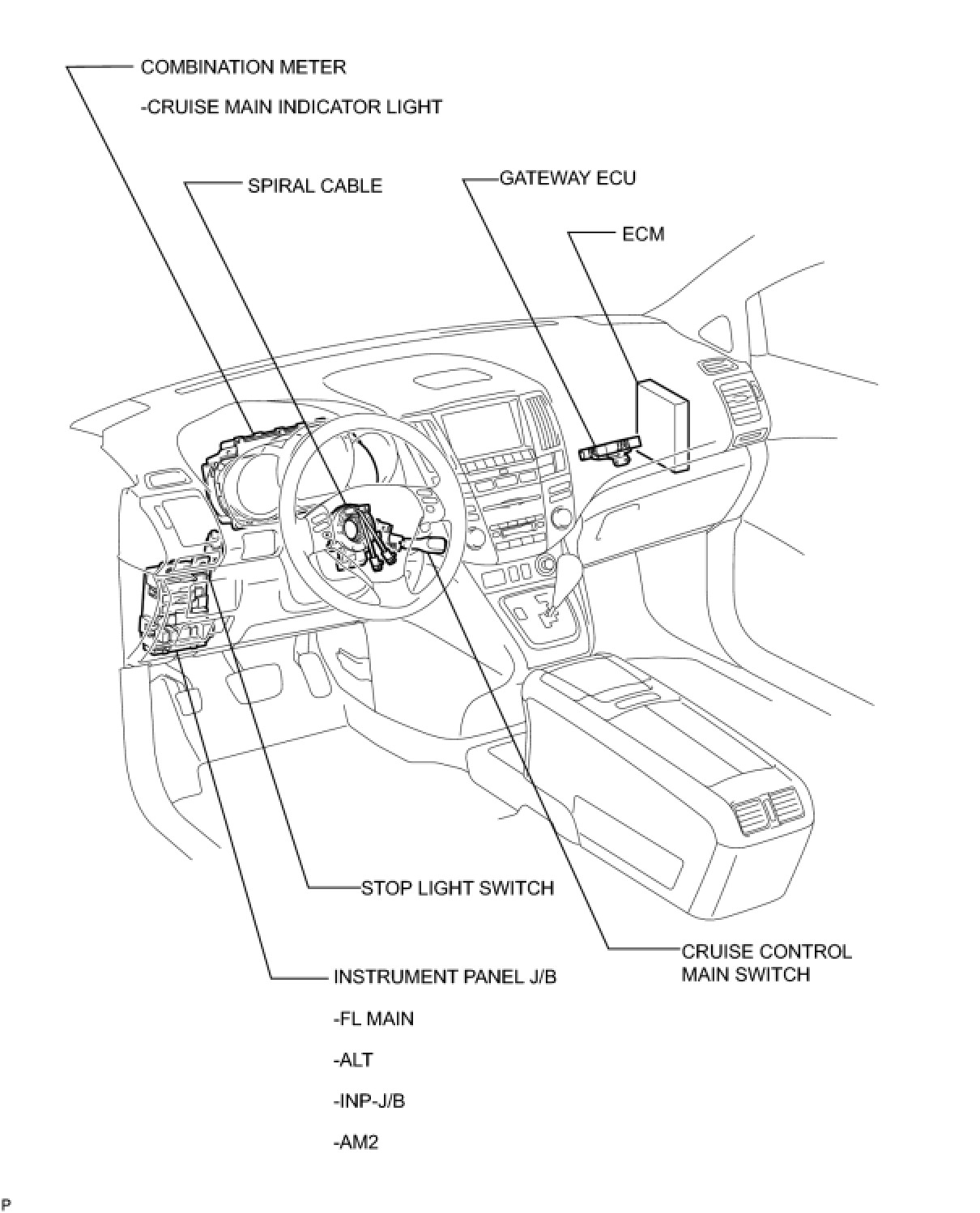 COMBINATION METER

-CRUISE MAIN INDICATOR LIGHT

SPIRAL CABLE

GATEWAY ECU

ECM

STOP LIGHT SWITCH

CRUISE CONTROL MAIN SWITCH

INSTRUMENT PANEL J/B

-FL MAIN

-ALT

-INP-J/B

-AM2

P