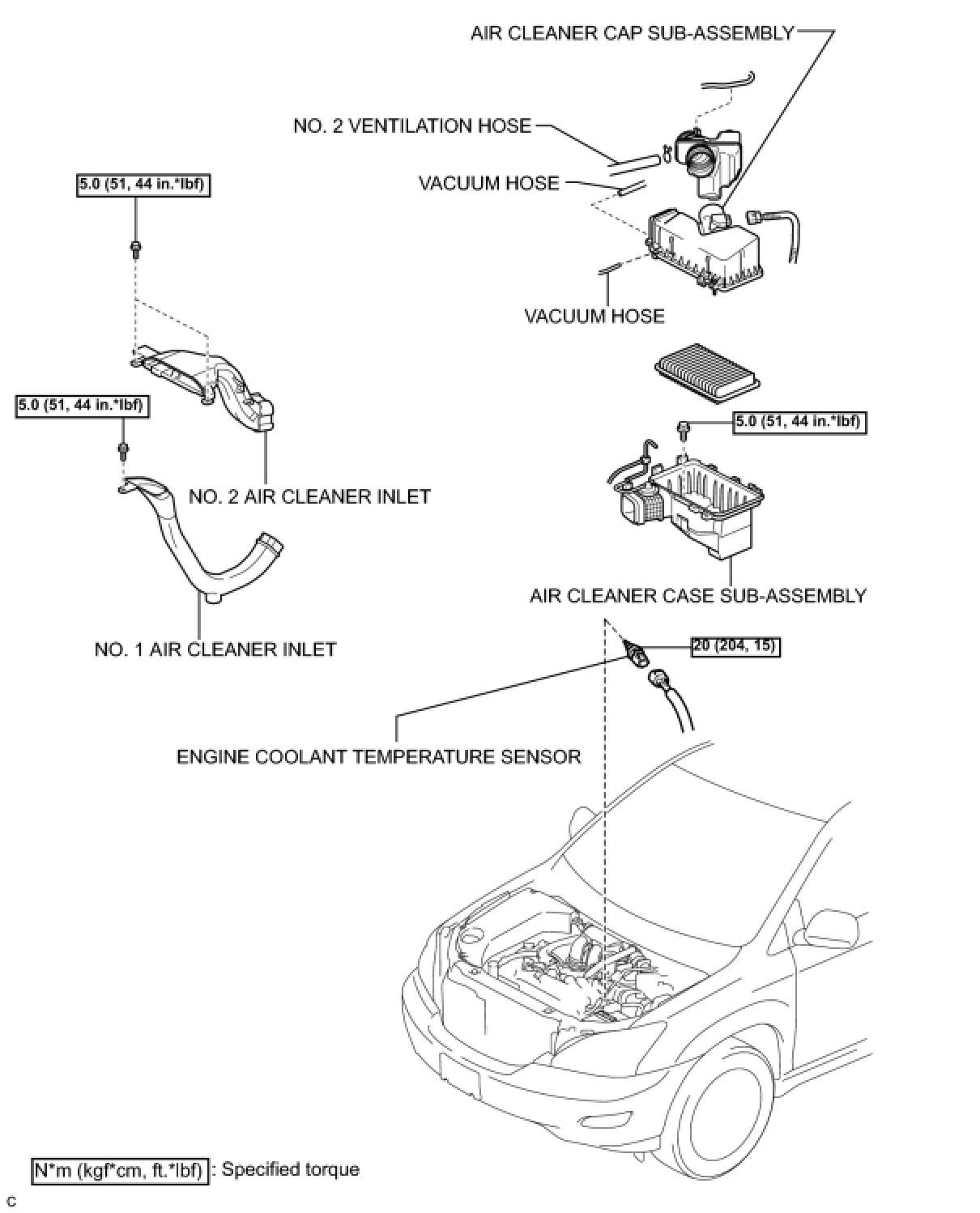 AIR CLEANER CAP SUB-ASSEMBLY

NO. 2 VENTILATION HOSE

VACUUM HOSE

5.0 (51, 44 in.*lbf)

VACUUM HOSE

5.0 (51, 44 in.*lbf)

5.0 (51, 44 in.*lbf)

NO. 2 AIR CLEANER INLET

AIR CLEANER CASE SUB-ASSEMBLY

NO. 1 AIR CLEANER INLET

20 (204, 15)

ENGINE COOLANT TEMPERATURE SENSOR

N*m (kgf*cm, ft.*lbf) : Specified torque

C