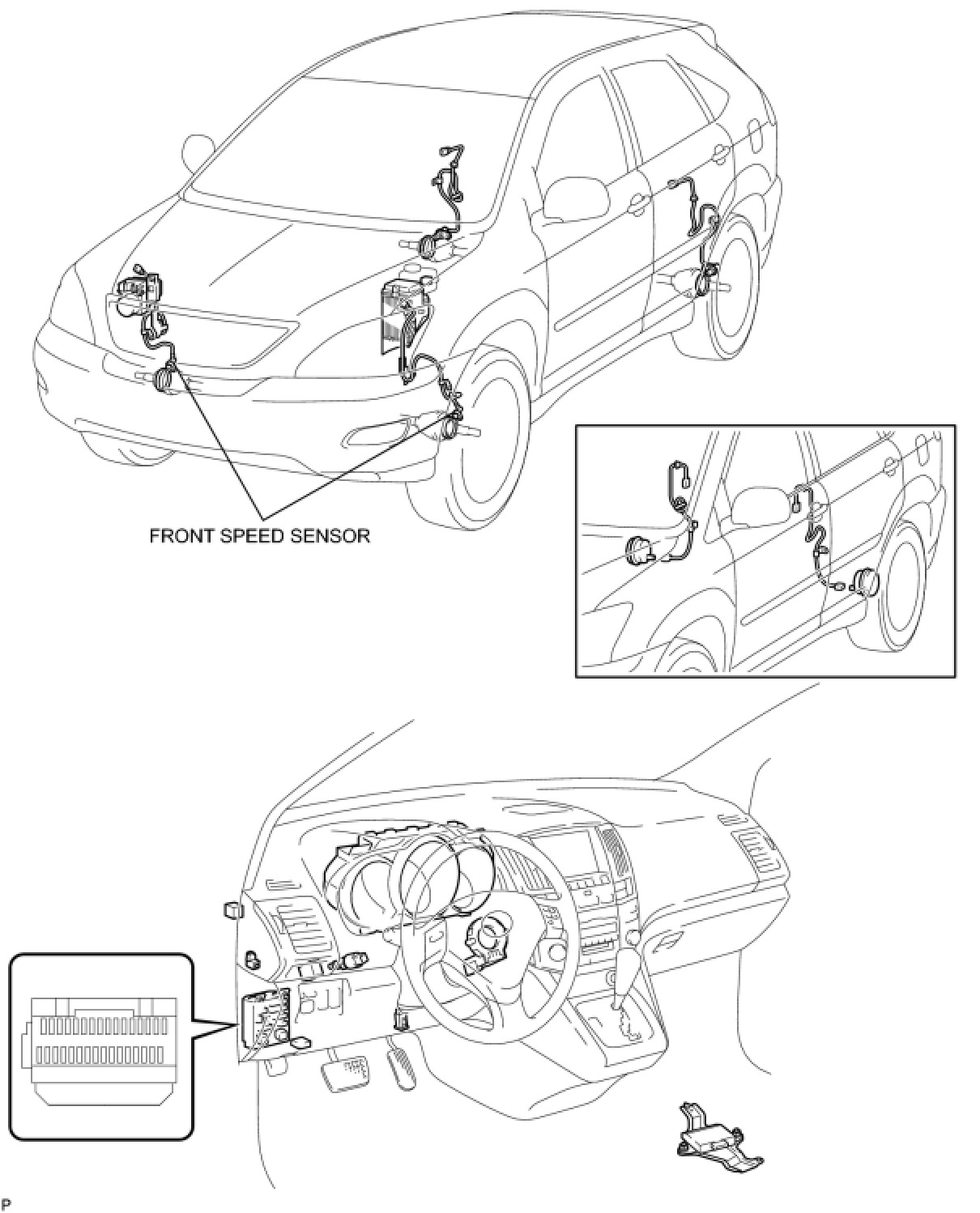 FRONT SPEED SENSOR

P