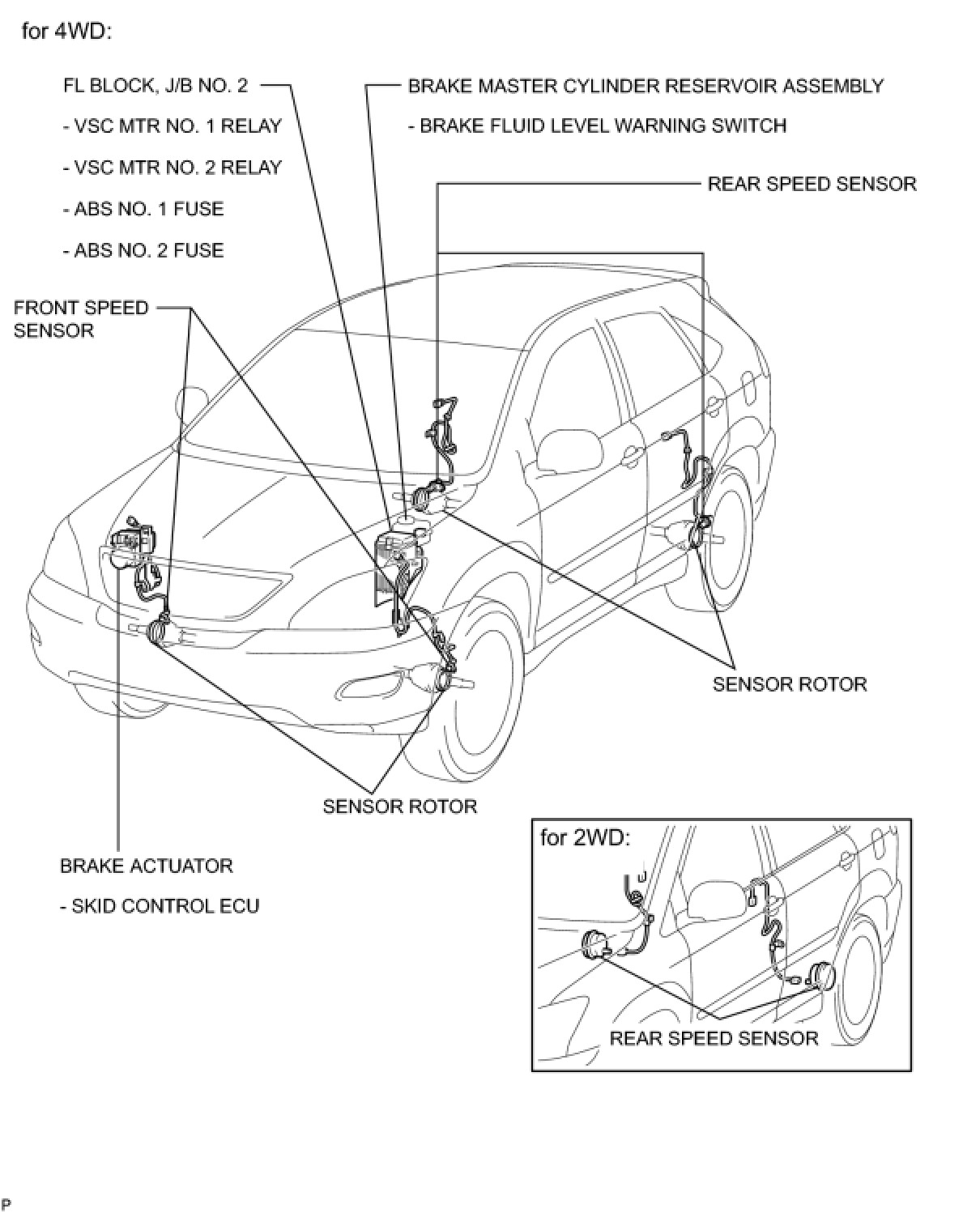 for 4WD:

FL BLOCK, J/B NO. 2

- VSC MTR NO. 1 RELAY

- VSC MTR NO. 2 RELAY

- ABS NO. 1 FUSE

- ABS NO. 2 FUSE

BRAKE MASTER CYLINDER RESERVOIR ASSEMBLY

- BRAKE FLUID LEVEL WARNING SWITCH

REAR SPEED SENSOR

FRONT SPEED SENSOR

SENSOR ROTOR

SENSOR ROTOR

BRAKE ACTUATOR

- SKID CONTROL ECU

for 2WD:

REAR SPEED SENSOR

P