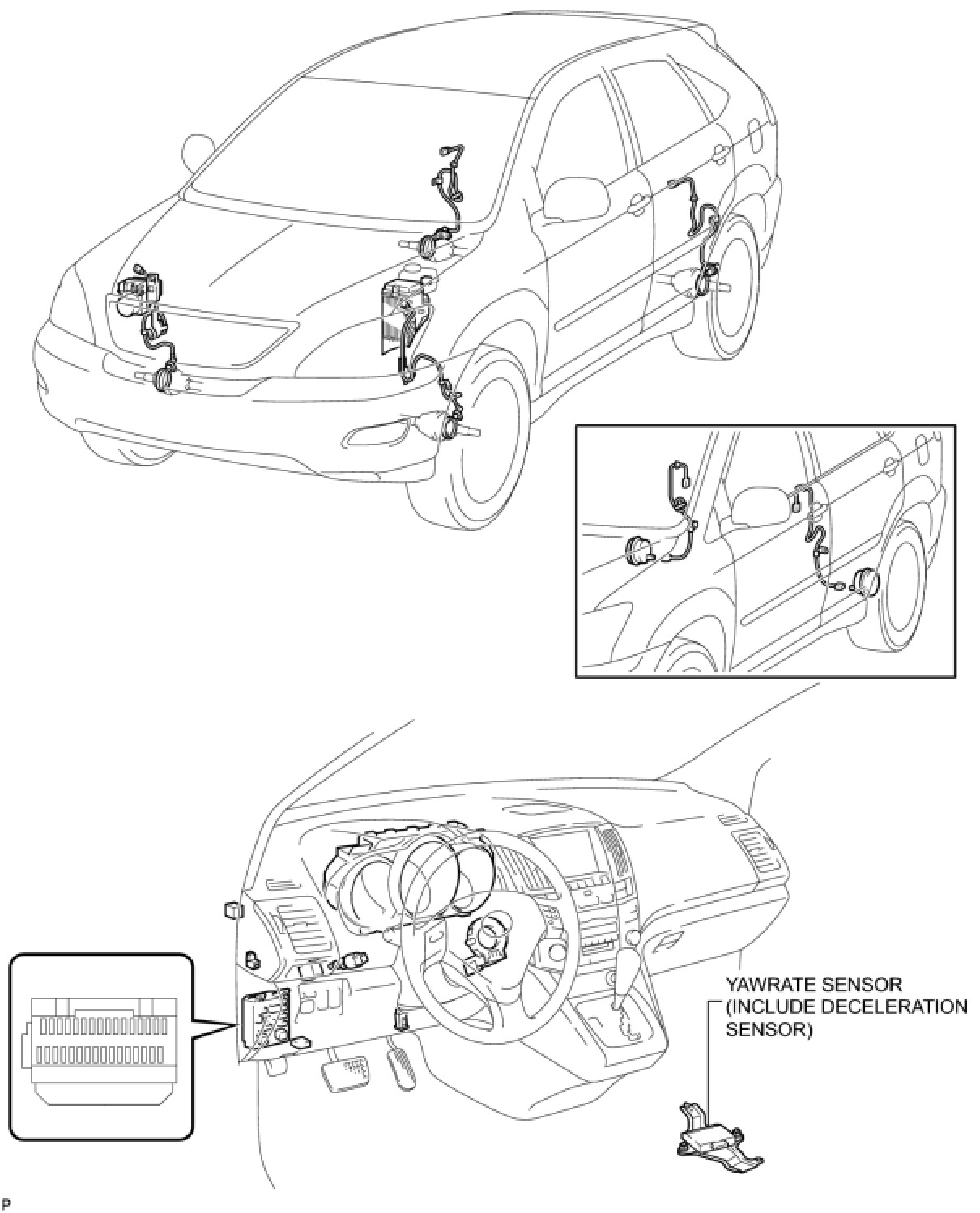 YAWRATE SENSOR (INCLUDE DECELERATION SENSOR)

P