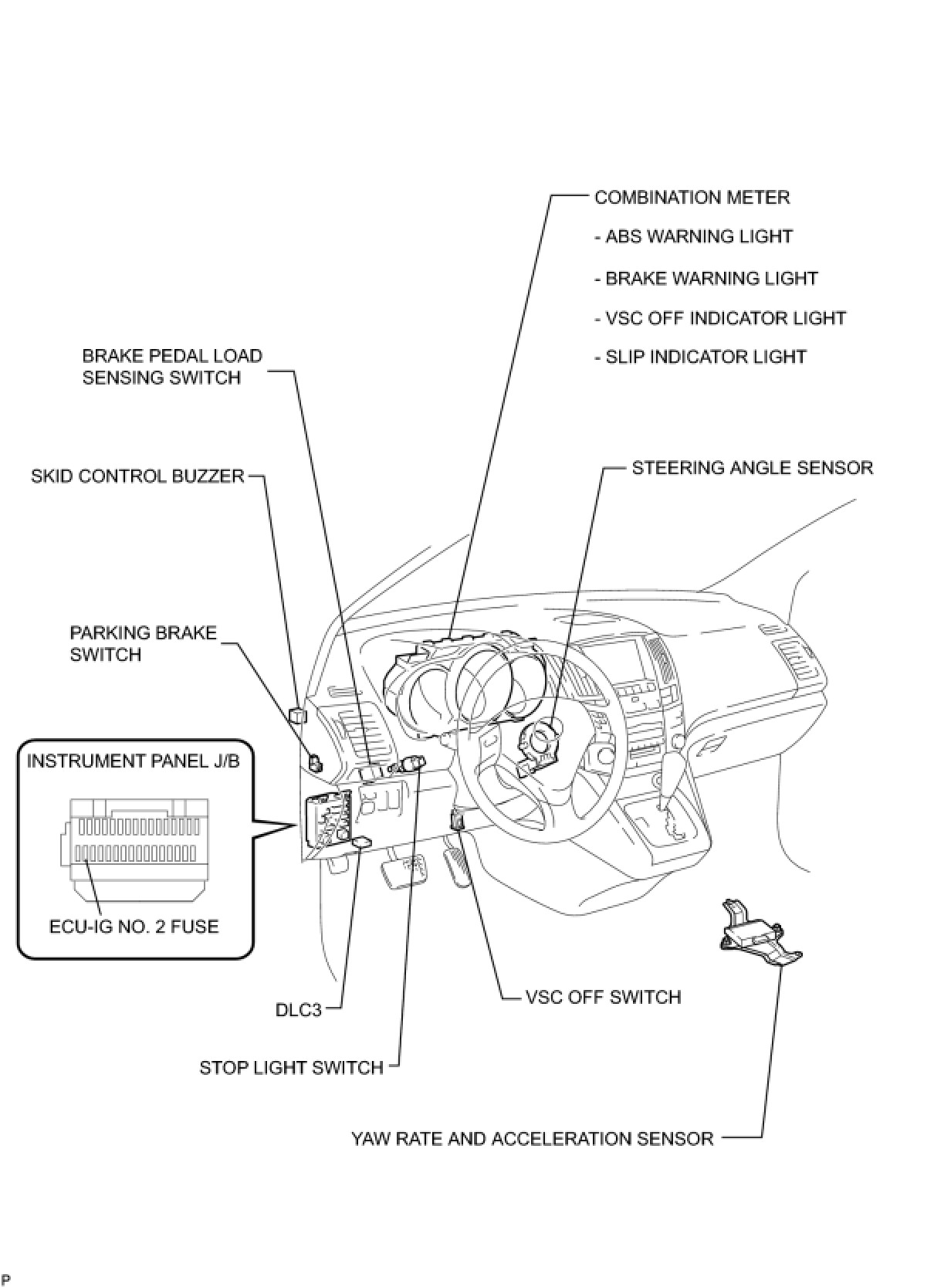 COMBINATION METER

- ABS WARNING LIGHT

- BRAKE WARNING LIGHT

- VSC OFF INDICATOR LIGHT

- SLIP INDICATOR LIGHT

BRAKE PEDAL LOAD SENSING SWITCH

SKID CONTROL BUZZER

STEERING ANGLE SENSOR

PARKING BRAKE SWITCH

INSTRUMENT PANEL J/B

ECU-IG NO. 2 FUSE

DLC3

VSC OFF SWITCH

STOP LIGHT SWITCH

YAW RATE AND ACCELERATION SENSOR

P