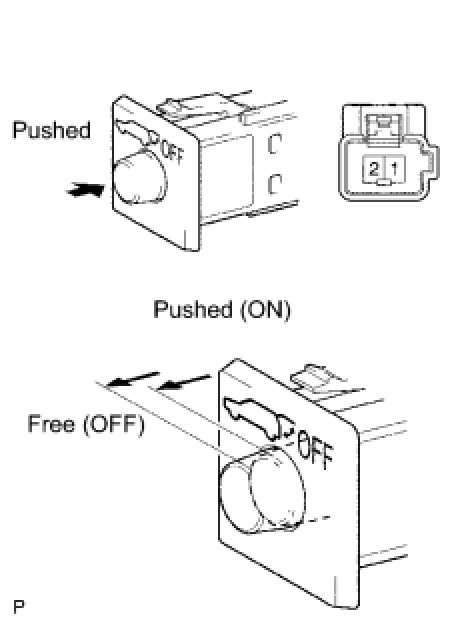 Pushed

OFF

2 1

Pushed (ON)

Free (OFF)

OFF

P