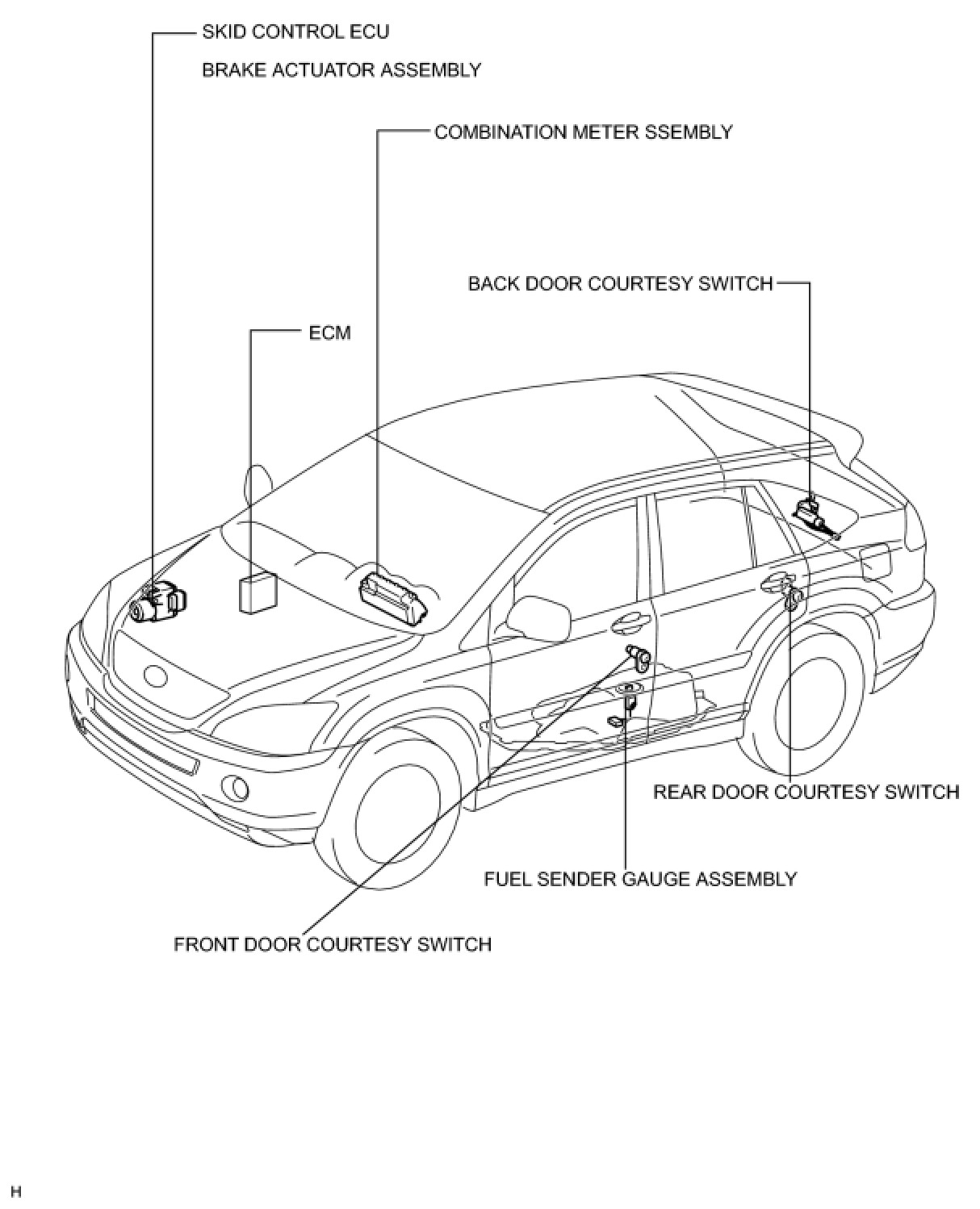 SKID CONTROL ECU

BRAKE ACTUATOR ASSEMBLY

COMBINATION METER SSEMBLY

BACK DOOR COURTESY SWITCH

ECM

REAR DOOR COURTESY SWITCH

FUEL SENDER GAUGE ASSEMBLY

FRONT DOOR COURTESY SWITCH

H