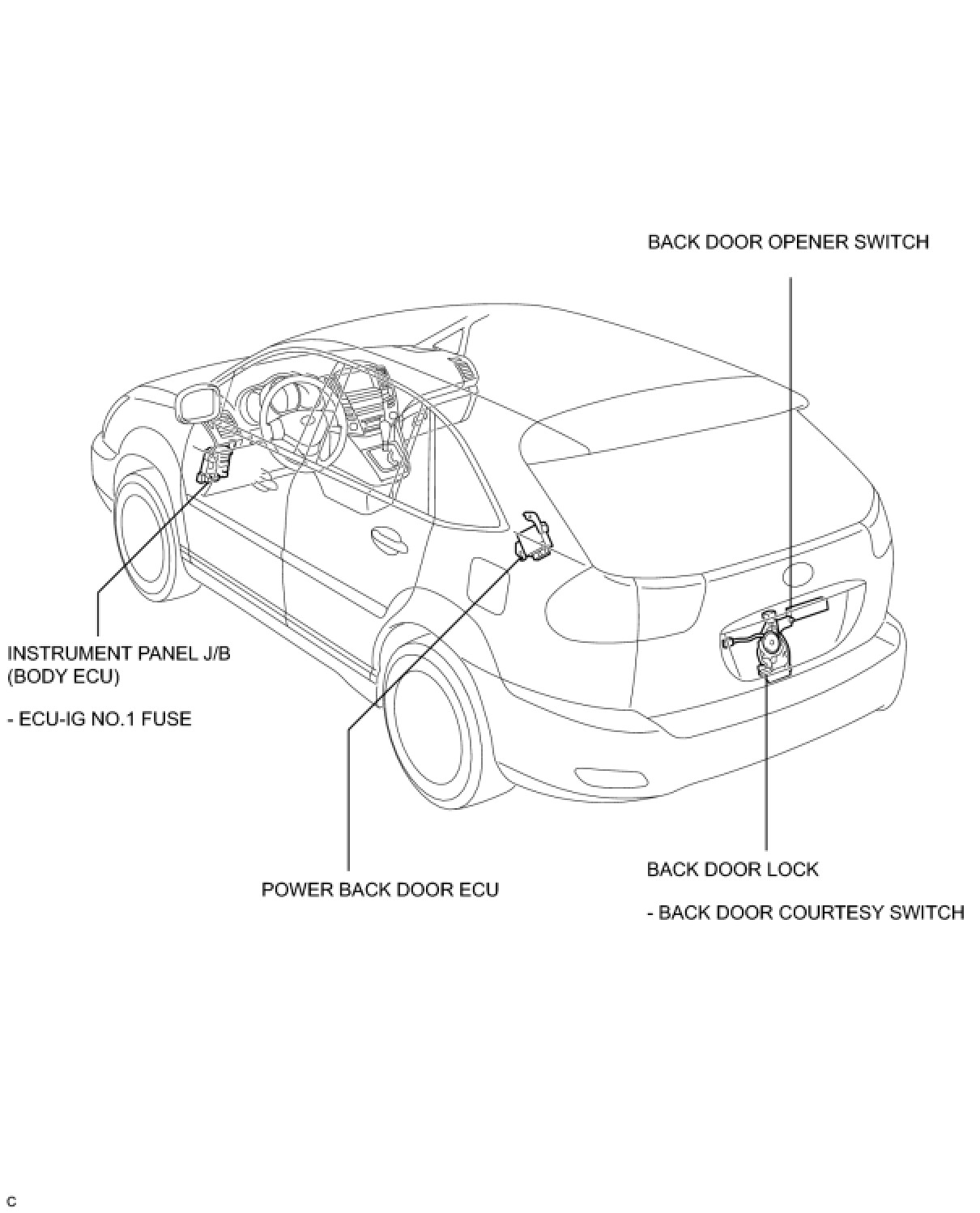 BACK DOOR OPENER SWITCH

INSTRUMENT PANEL J/B
(BODY ECU)

- ECU-IG NO.1 FUSE

POWER BACK DOOR ECU

BACK DOOR LOCK

- BACK DOOR COURTESY SWITCH

C