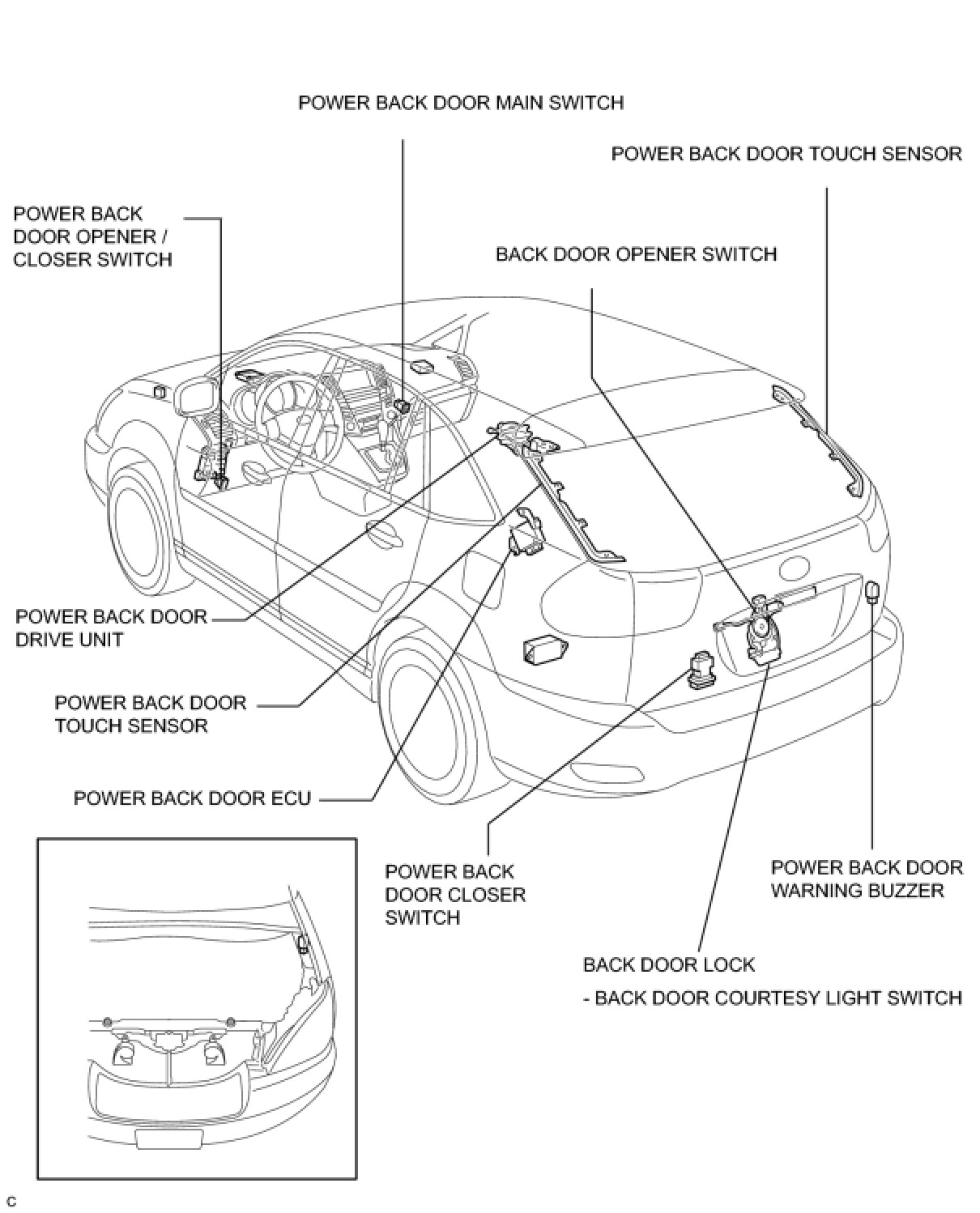 POWER BACK DOOR MAIN SWITCH

POWER BACK DOOR TOUCH SENSOR

POWER BACK DOOR OPENER / CLOSER SWITCH

BACK DOOR OPENER SWITCH

POWER BACK DOOR DRIVE UNIT

POWER BACK DOOR TOUCH SENSOR

POWER BACK DOOR ECU

POWER BACK DOOR CLOSER SWITCH

POWER BACK DOOR WARNING BUZZER

BACK DOOR LOCK

- BACK DOOR COURTESY LIGHT SWITCH

C