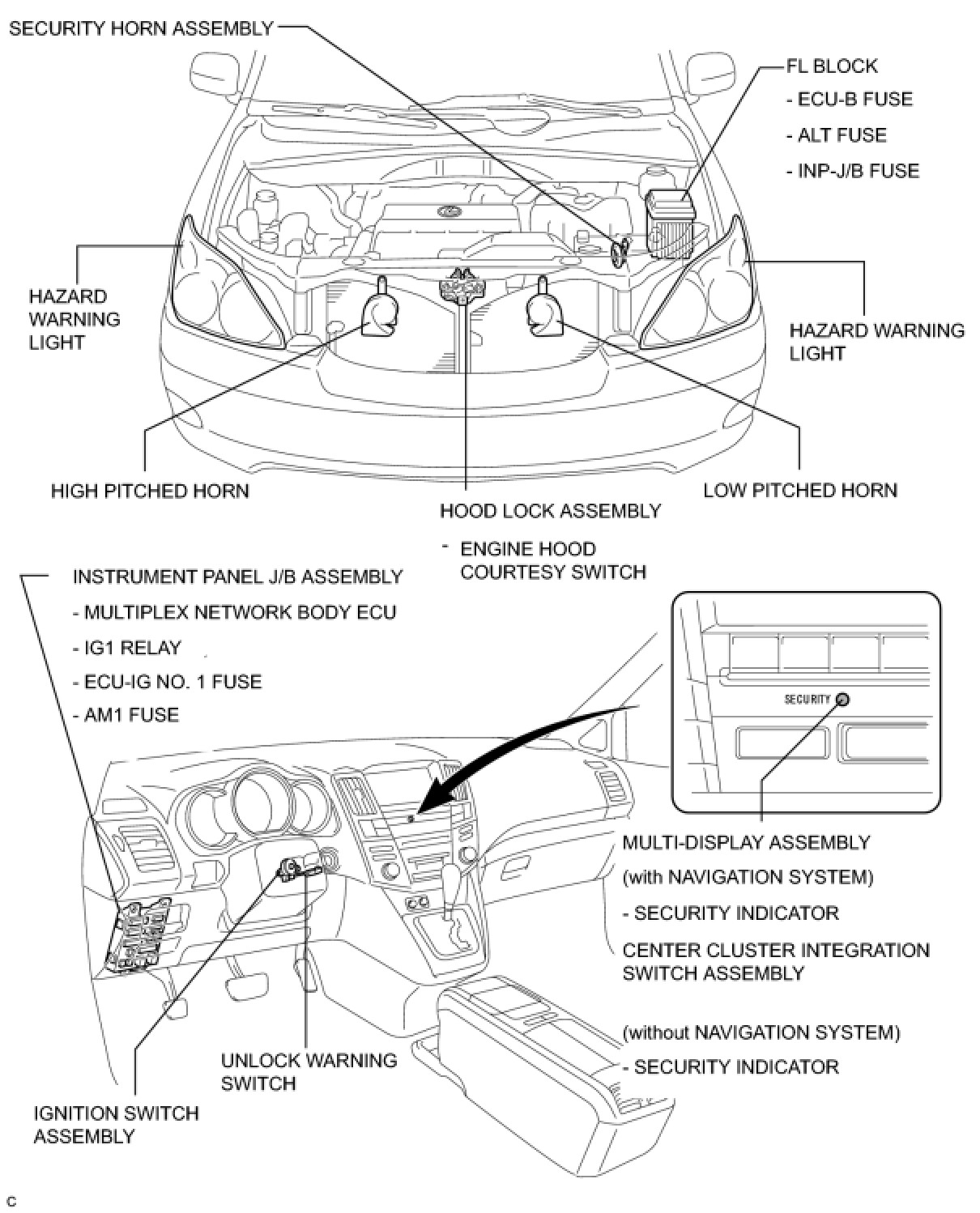 SECURITY HORN ASSEMBLY

FL BLOCK
- ECU-B FUSE
- ALT FUSE
- INP-J/B FUSE

HAZARD WARNING LIGHT

HAZARD WARNING LIGHT

HIGH PITCHED HORN

HOOD LOCK ASSEMBLY
- ENGINE HOOD COURTESY SWITCH

LOW PITCHED HORN

INSTRUMENT PANEL J/B ASSEMBLY
- MULTIPLEX NETWORK BODY ECU
- IG1 RELAY
- ECU-IG NO. 1 FUSE
- AM1 FUSE

SECURITY

MULTI-DISPLAY ASSEMBLY
(with NAVIGATION SYSTEM)
- SECURITY INDICATOR

CENTER CLUSTER INTEGRATION SWITCH ASSEMBLY
(without NAVIGATION SYSTEM)
- SECURITY INDICATOR

UNLOCK WARNING SWITCH

IGNITION SWITCH ASSEMBLY

C