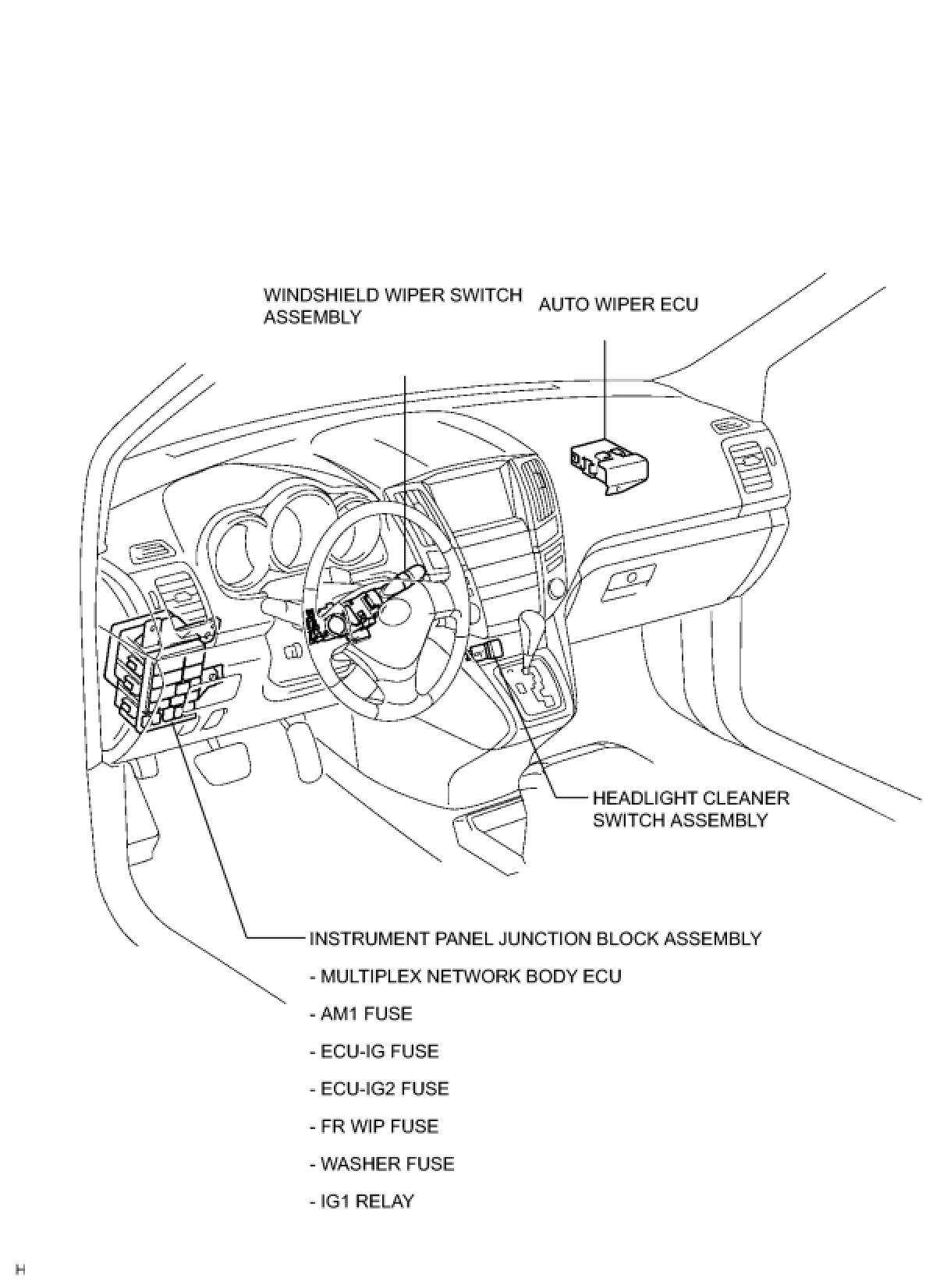 WINDSHIELD WIPER SWITCH ASSEMBLY

AUTO WIPER ECU

HEADLIGHT CLEANER SWITCH ASSEMBLY

INSTRUMENT PANEL JUNCTION BLOCK ASSEMBLY

- MULTIPLEX NETWORK BODY ECU

- AM1 FUSE

- ECU-IG FUSE

- ECU-IG2 FUSE

- FR WIP FUSE

- WASHER FUSE

- IG1 RELAY

H