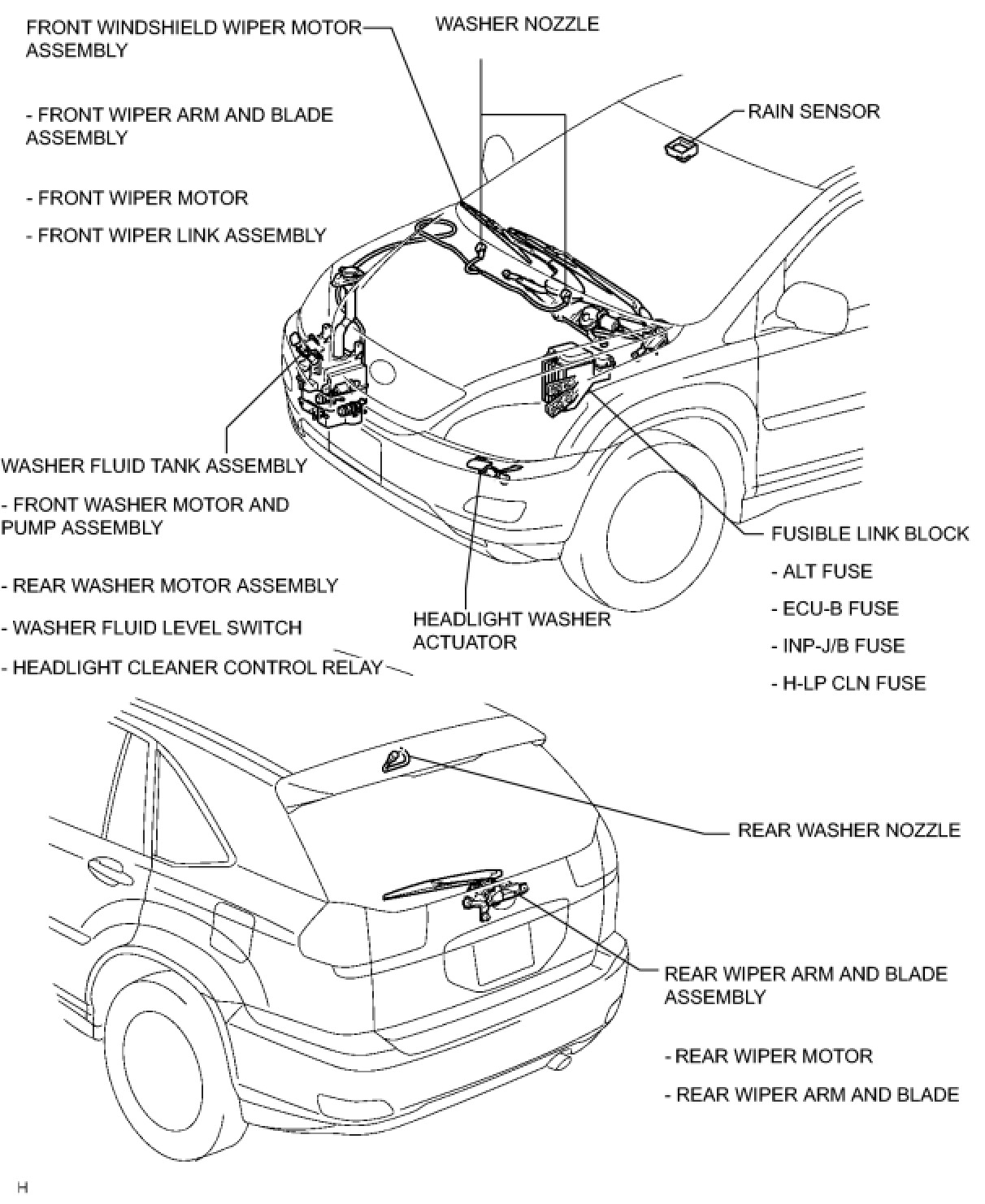 FRONT WINDSHIELD WIPER MOTOR ASSEMBLY

- FRONT WIPER ARM AND BLADE ASSEMBLY

- FRONT WIPER MOTOR

- FRONT WIPER LINK ASSEMBLY

WASHER NOZZLE

RAIN SENSOR

WASHER FLUID TANK ASSEMBLY

- FRONT WASHER MOTOR AND PUMP ASSEMBLY

- REAR WASHER MOTOR ASSEMBLY

- WASHER FLUID LEVEL SWITCH

- HEADLIGHT CLEANER CONTROL RELAY

HEADLIGHT WASHER ACTUATOR

FUSIBLE LINK BLOCK

- ALT FUSE

- ECU-B FUSE

- INP-J/B FUSE

- H-LP CLN FUSE

REAR WASHER NOZZLE

REAR WIPER ARM AND BLADE ASSEMBLY

- REAR WIPER MOTOR

- REAR WIPER ARM AND BLADE

H