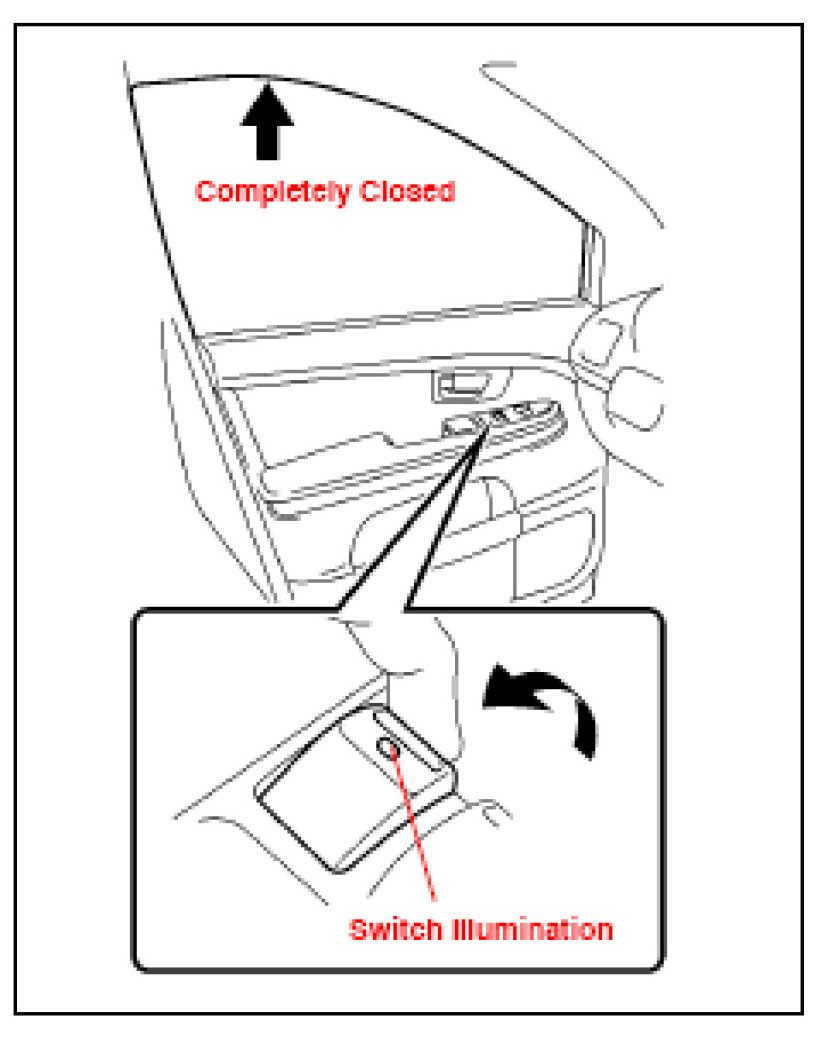 Completely Closed

Switch Illumination