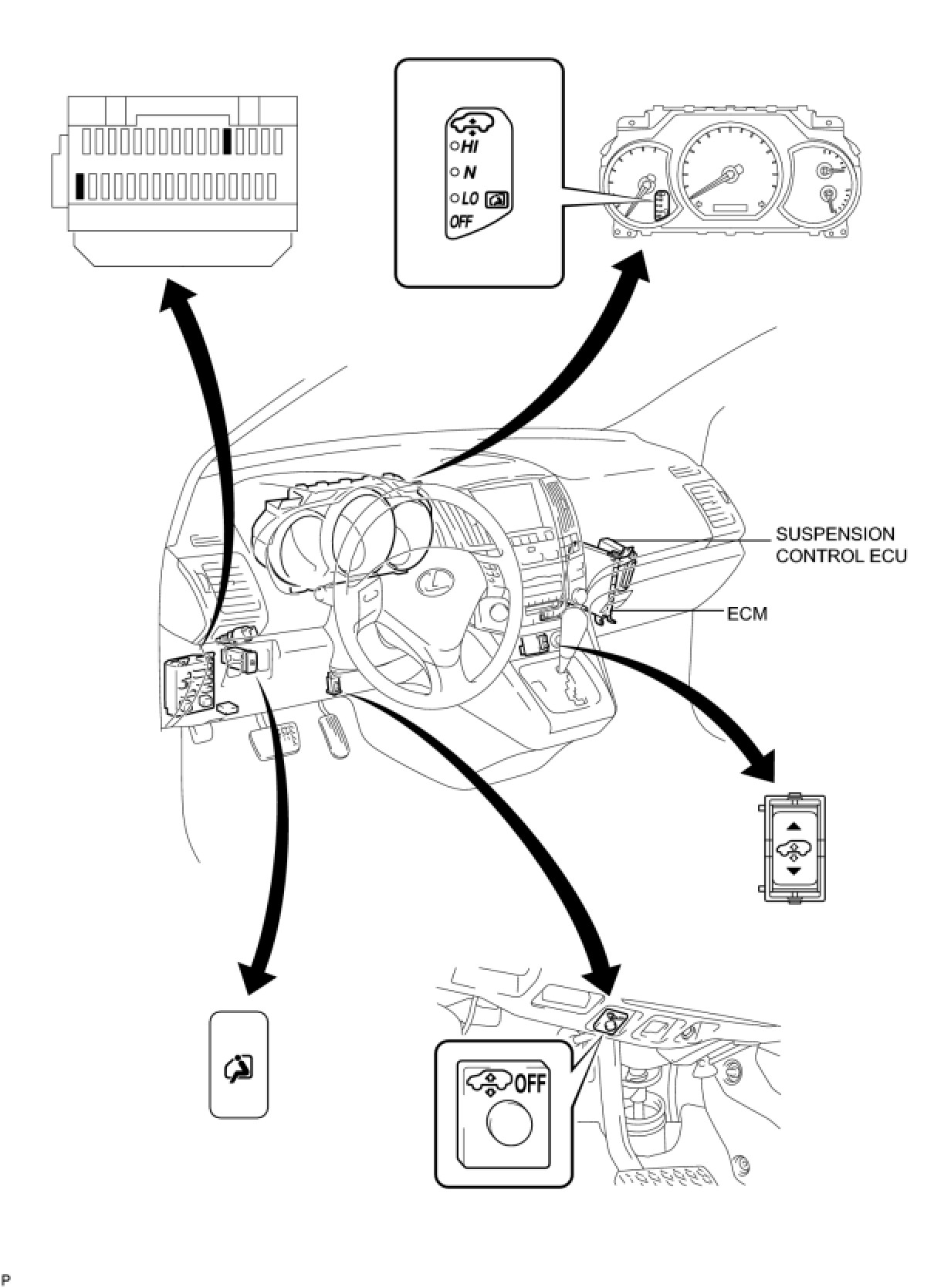 HI
N
LO
OFF

SUSPENSION CONTROL ECU

ECM

OFF

P