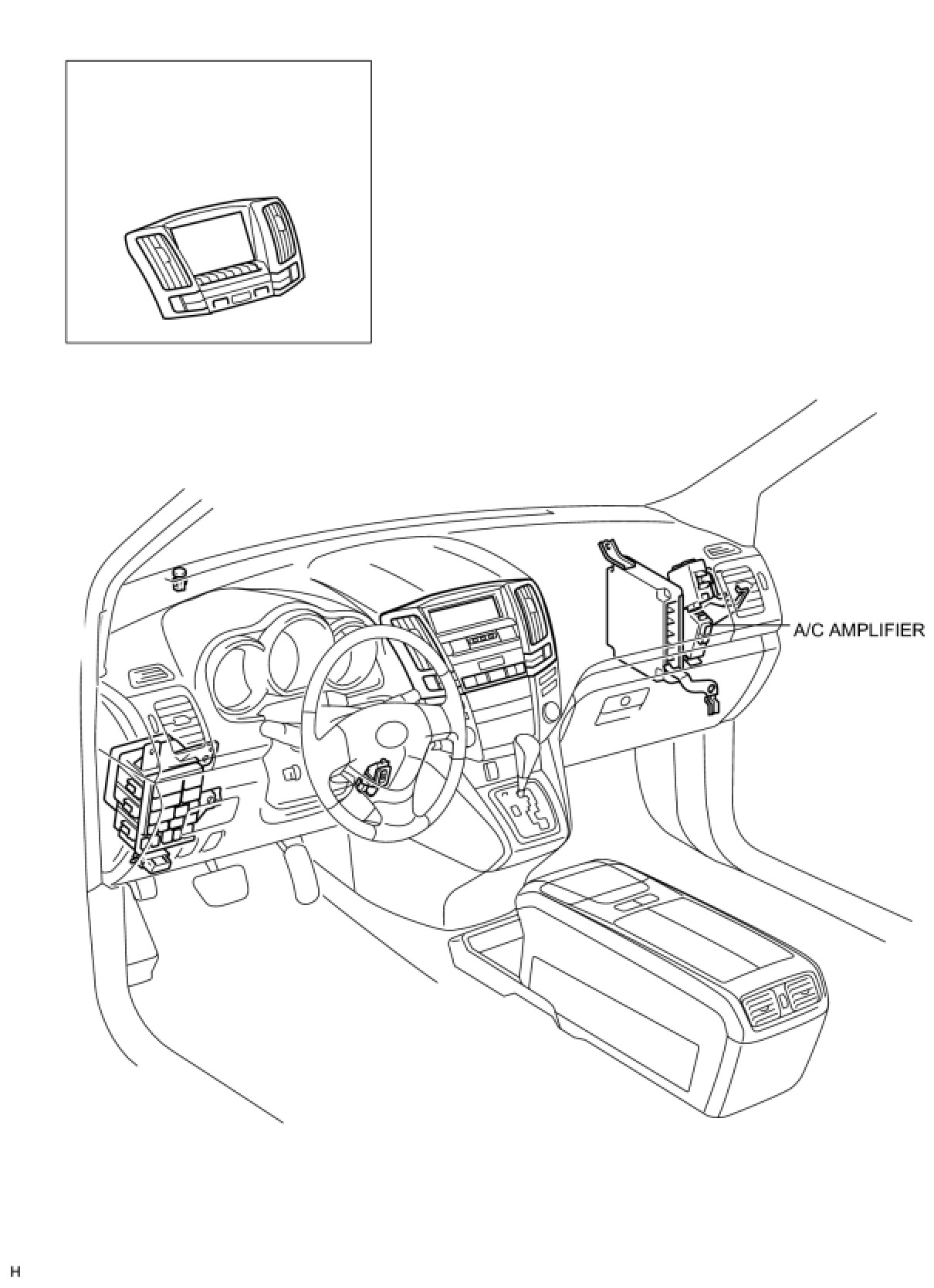 A/C AMPLIFIER

H