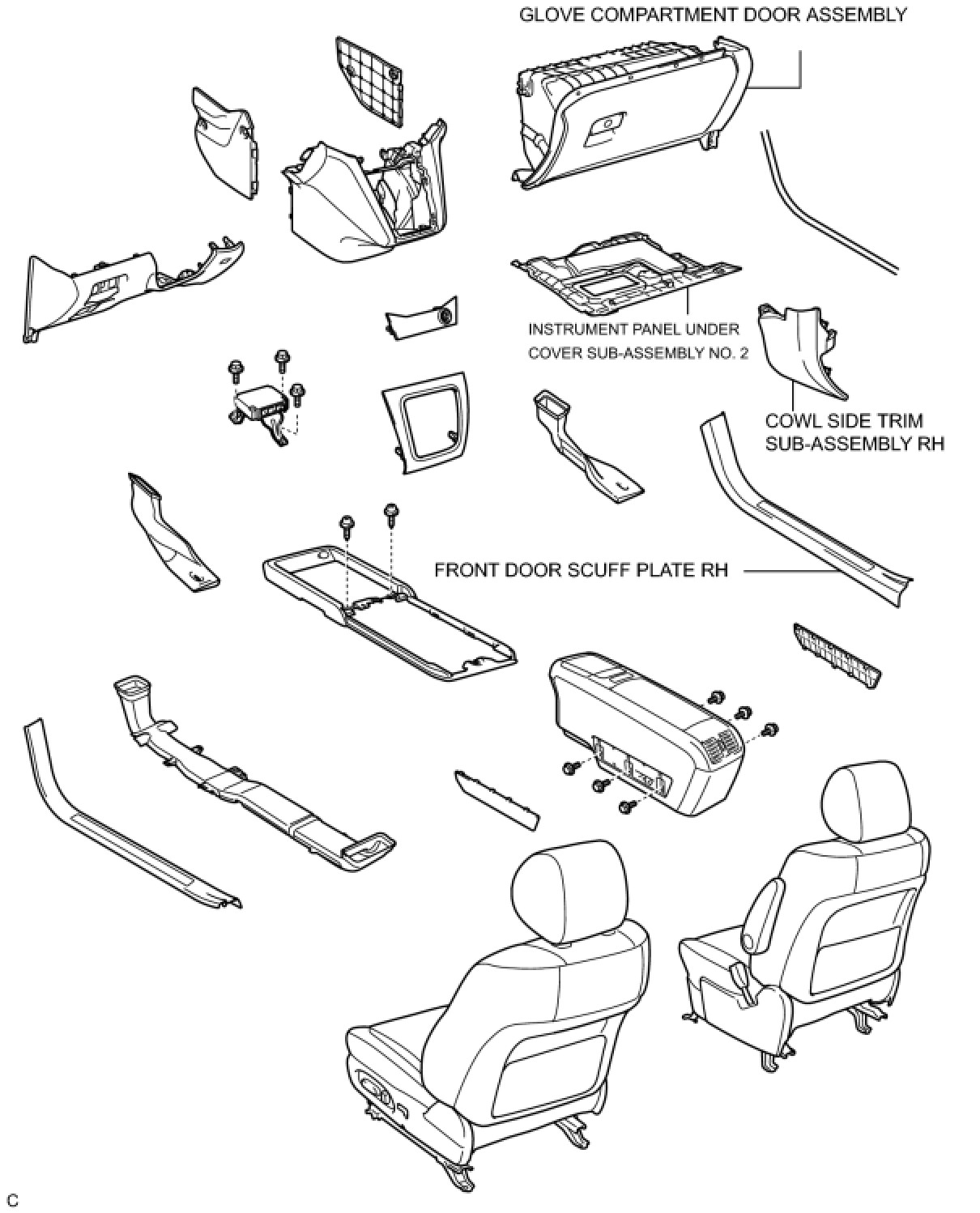 GLOVE COMPARTMENT DOOR ASSEMBLY

INSTRUMENT PANEL UNDER COVER SUB-ASSEMBLY NO. 2

COWL SIDE TRIM SUB-ASSEMBLY RH

FRONT DOOR SCUFF PLATE RH

C