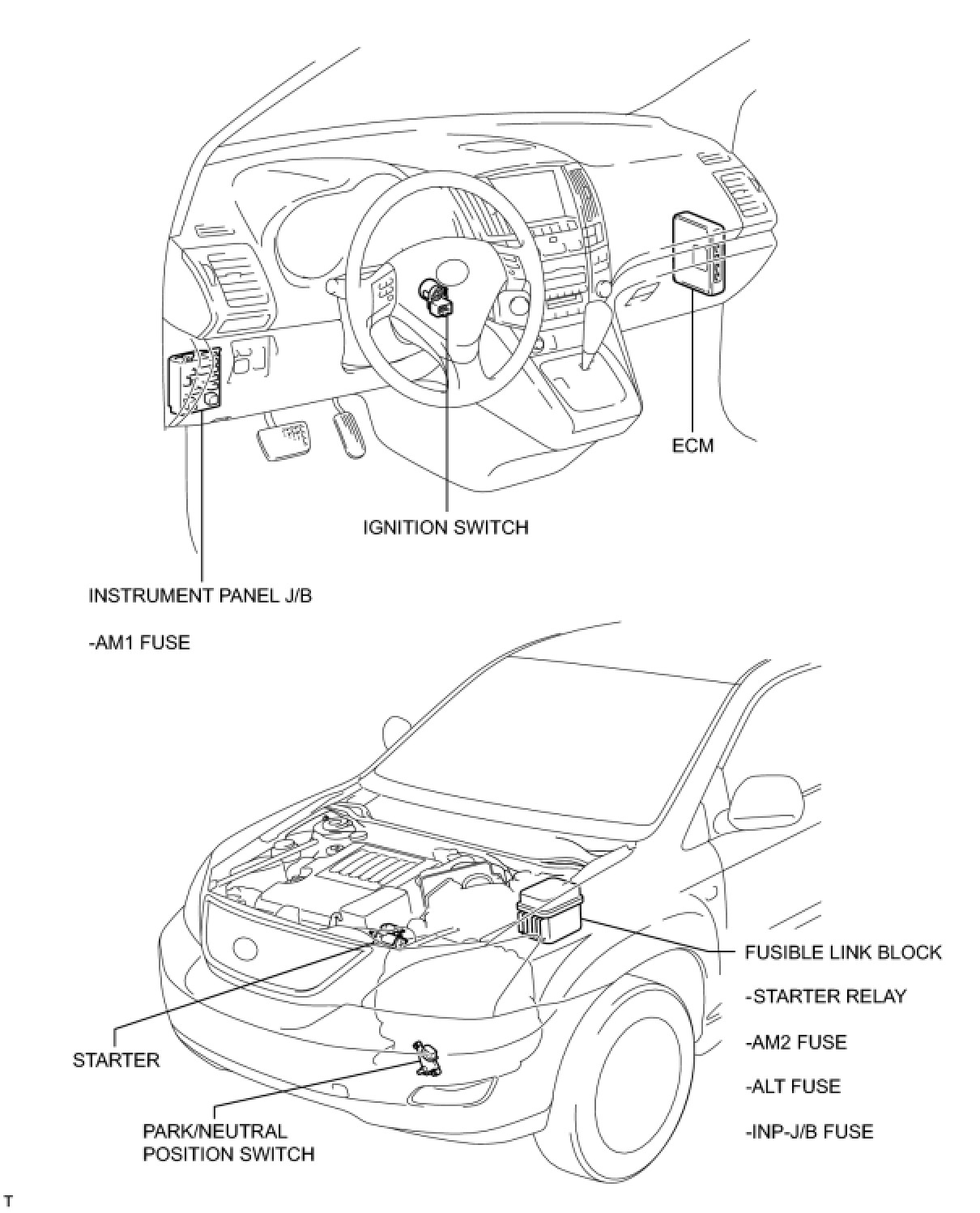 ECM

IGNITION SWITCH

INSTRUMENT PANEL J/B

-AM1 FUSE

FUSIBLE LINK BLOCK

-STARTER RELAY

-AM2 FUSE

-ALT FUSE

-INP-J/B FUSE

STARTER

PARK/NEUTRAL POSITION SWITCH

T