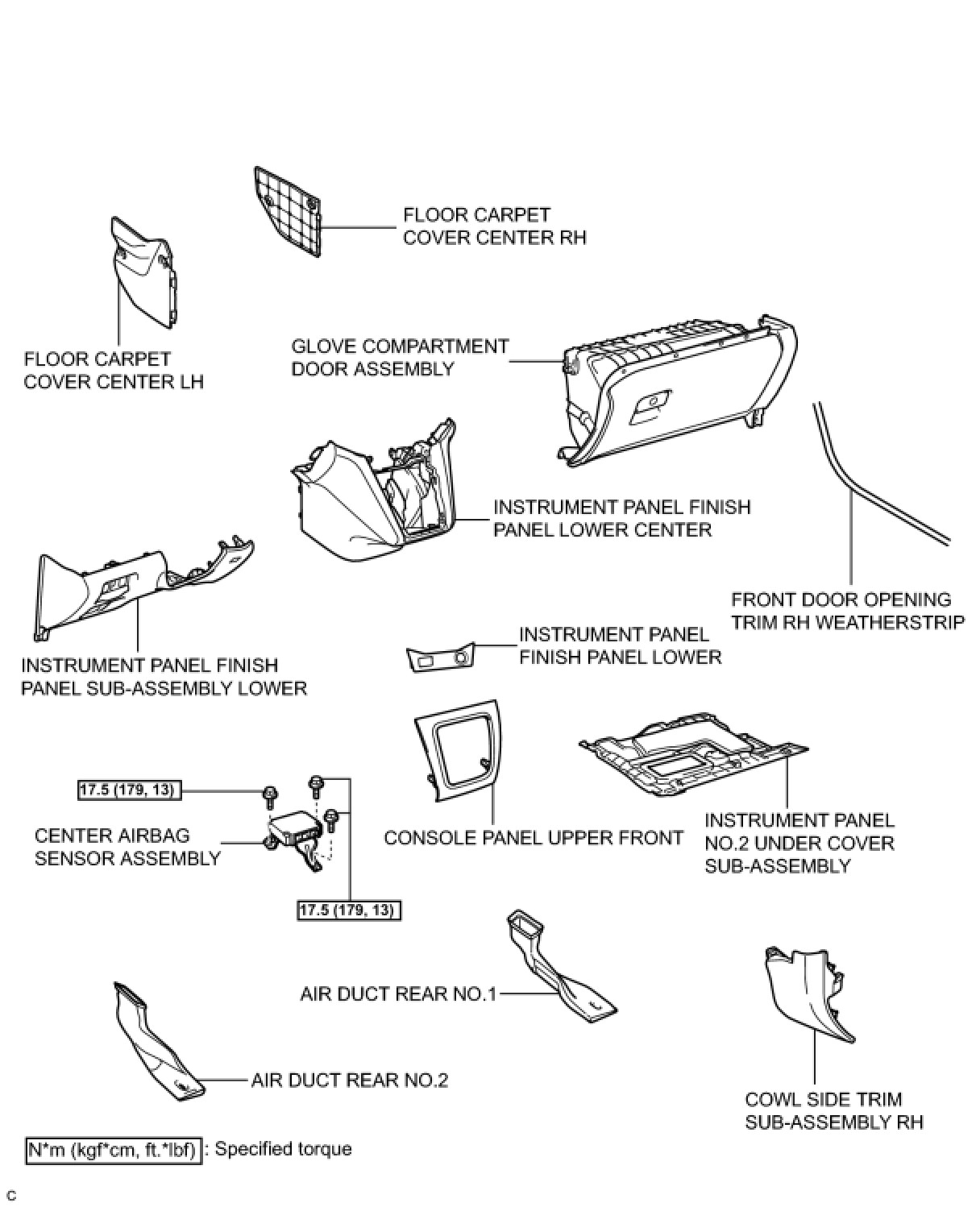 FLOOR CARPET COVER CENTER RH

FLOOR CARPET COVER CENTER LH

GLOVE COMPARTMENT DOOR ASSEMBLY

INSTRUMENT PANEL FINISH PANEL LOWER CENTER

FRONT DOOR OPENING TRIM RH WEATHERSTRIP

INSTRUMENT PANEL FINISH PANEL SUB-ASSEMBLY LOWER

INSTRUMENT PANEL FINISH PANEL LOWER

17.5 (179, 13)

CENTER AIRBAG SENSOR ASSEMBLY

CONSOLE PANEL UPPER FRONT

INSTRUMENT PANEL NO.2 UNDER COVER SUB-ASSEMBLY

17.5 (179, 13)

AIR DUCT REAR NO.1

AIR DUCT REAR NO.2

COWL SIDE TRIM SUB-ASSEMBLY RH

N*m (kgf*cm, ft.*lbf) : Specified torque

C