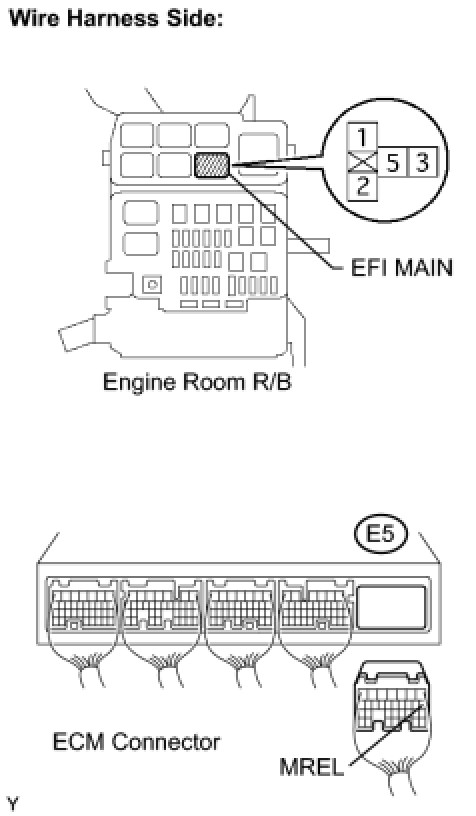 Wire Harness Side:

1
5 3
2

EFI MAIN

Engine Room R/B

E5

ECM Connector

MREL

Y