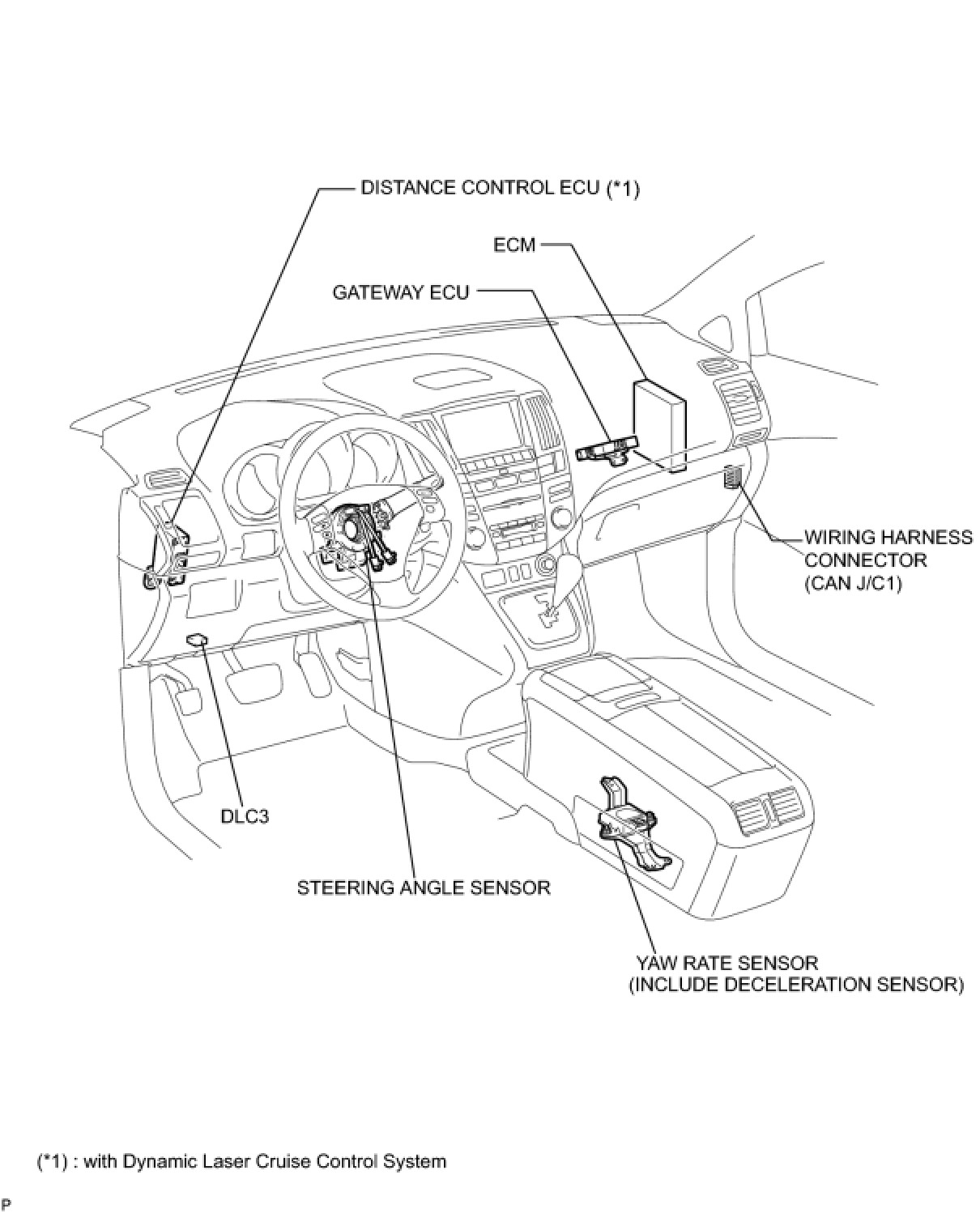 DISTANCE CONTROL ECU (*1)

ECM

GATEWAY ECU

WIRING HARNESS CONNECTOR (CAN J/C1)

DLC3

STEERING ANGLE SENSOR

YAW RATE SENSOR (INCLUDE DECELERATION SENSOR)

(*1) : with Dynamic Laser Cruise Control System

P