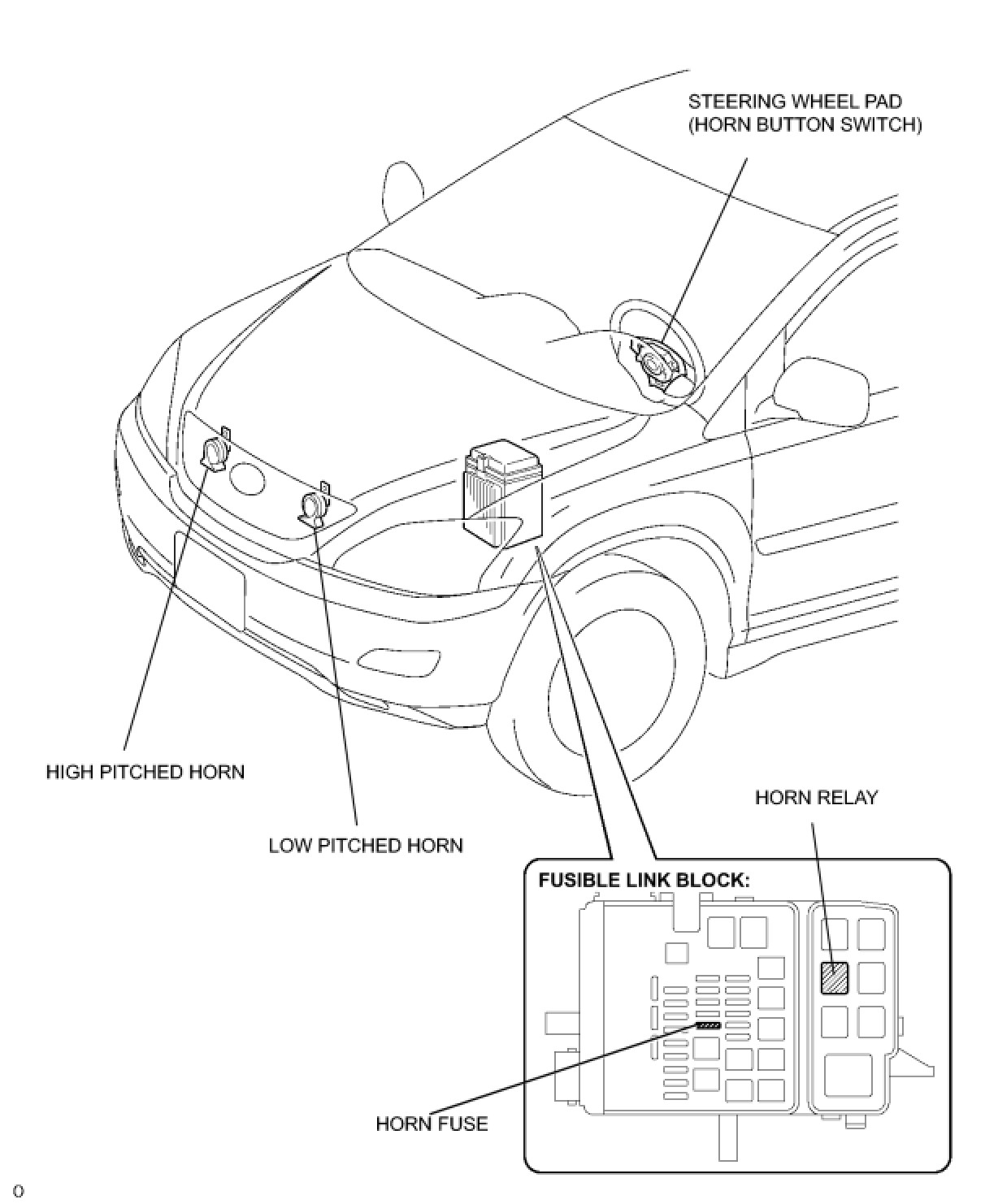 STEERING WHEEL PAD
(HORN BUTTON SWITCH)

HIGH PITCHED HORN

LOW PITCHED HORN

HORN RELAY

FUSIBLE LINK BLOCK:

HORN FUSE

0