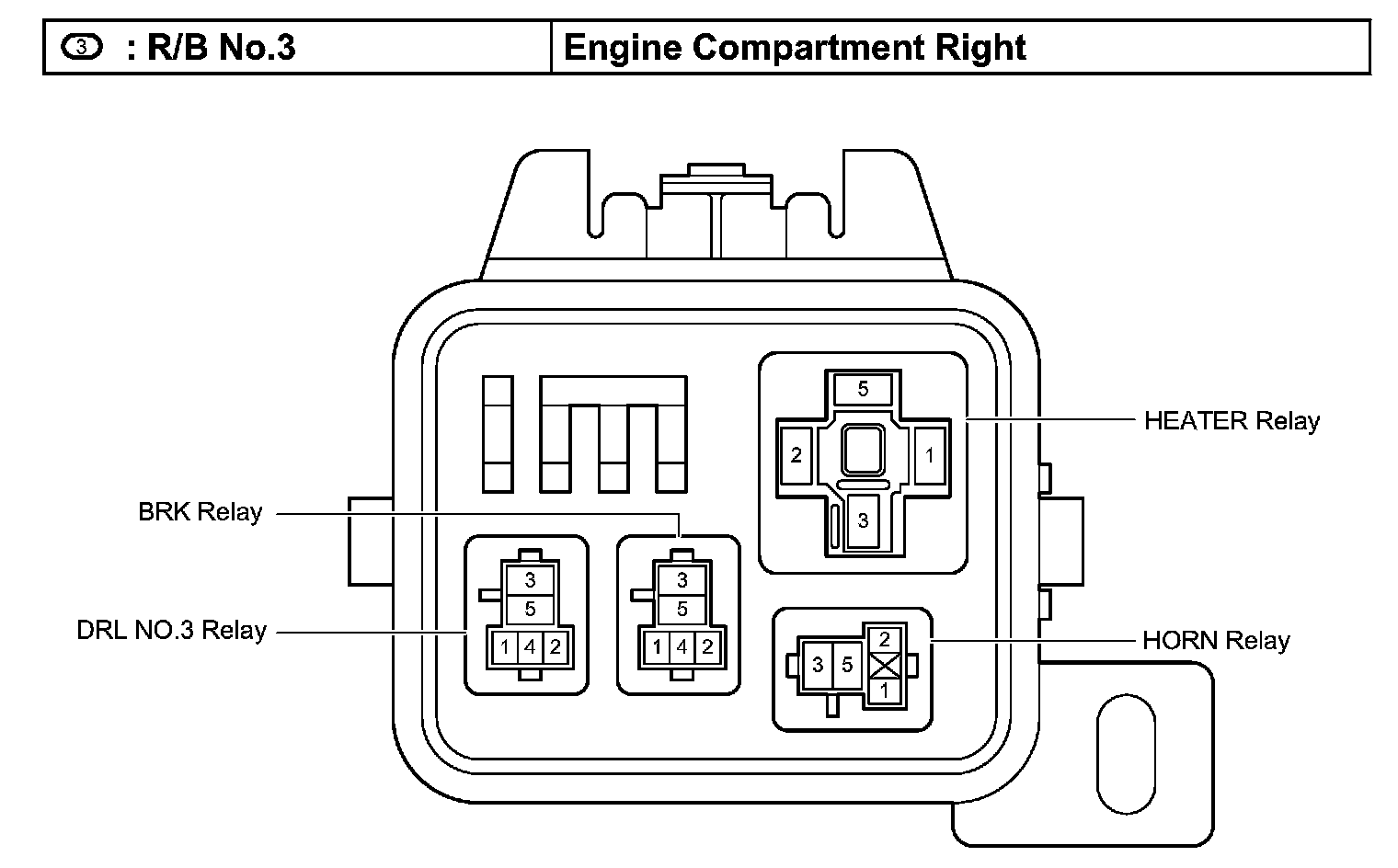 | 3 : R/B No.3 | Engine Compartment Right |
|---|---|

5
2
1
3
HEATER Relay

BRK Relay

3
5
1 4 2

3
5
1 4 2

DRL NO.3 Relay

2
3 5
1
HORN Relay