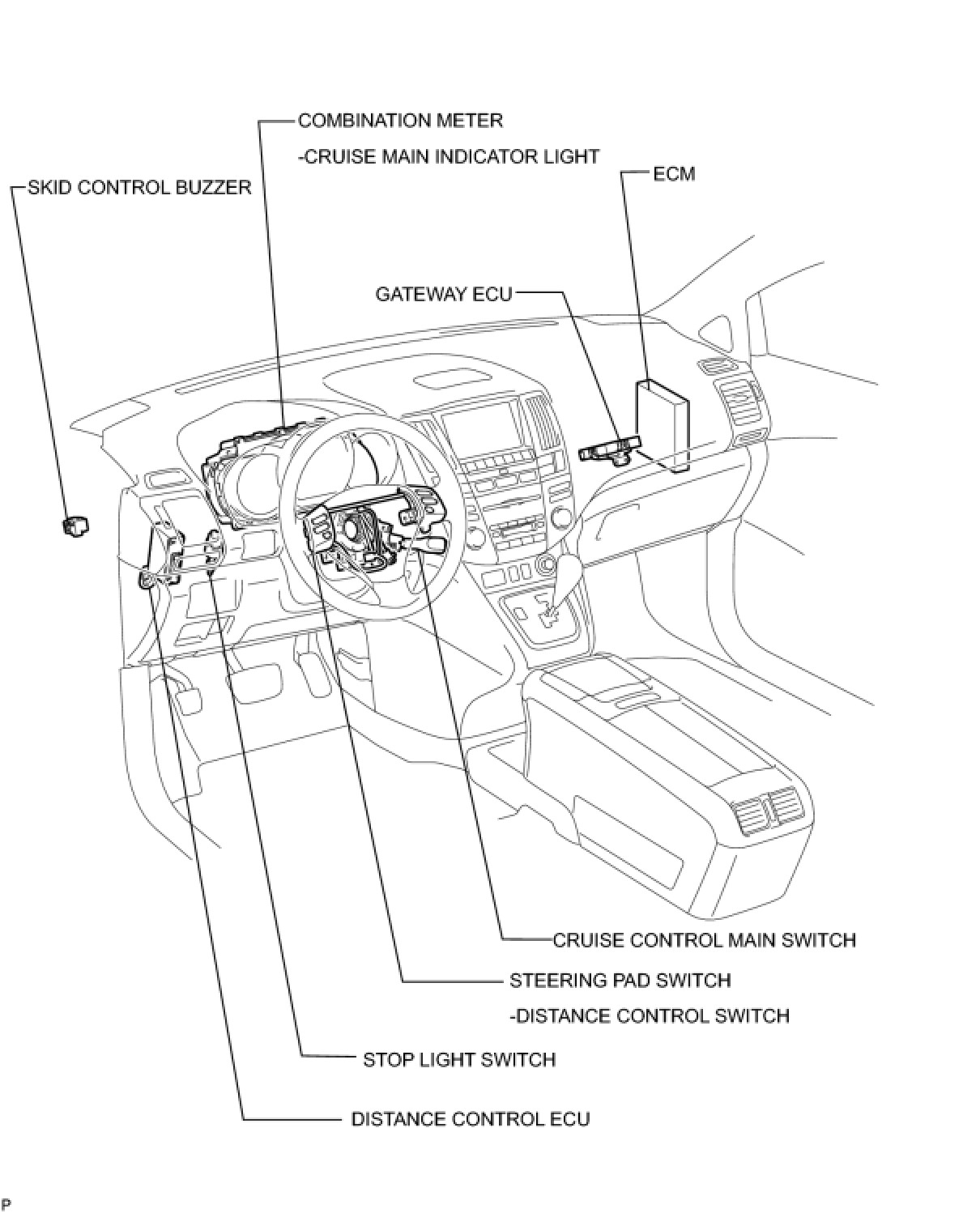 COMBINATION METER
-CRUISE MAIN INDICATOR LIGHT

SKID CONTROL BUZZER

ECM

GATEWAY ECU

CRUISE CONTROL MAIN SWITCH

STEERING PAD SWITCH
-DISTANCE CONTROL SWITCH

STOP LIGHT SWITCH

DISTANCE CONTROL ECU

P