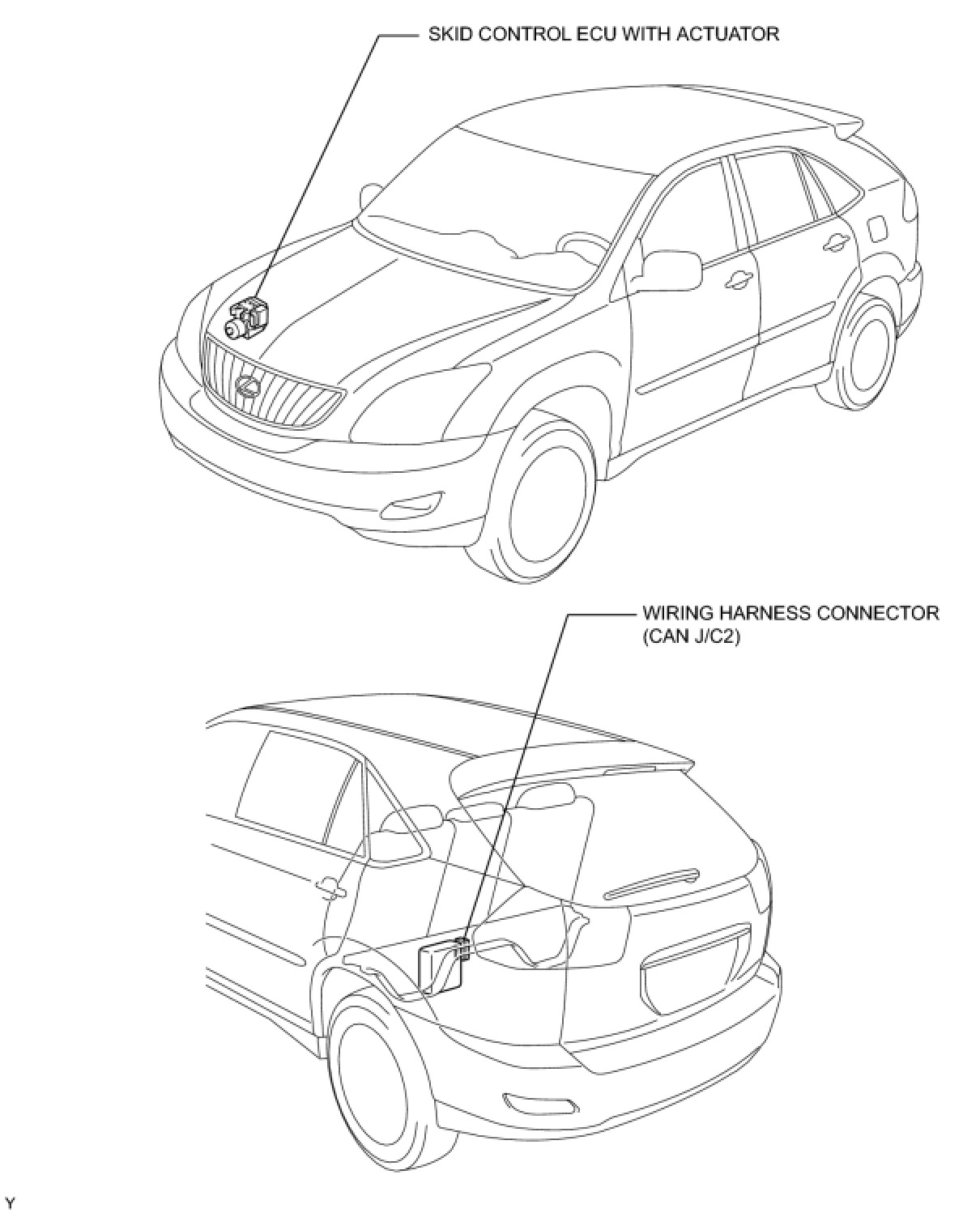 SKID CONTROL ECU WITH ACTUATOR

WIRING HARNESS CONNECTOR (CAN J/C2)

Y