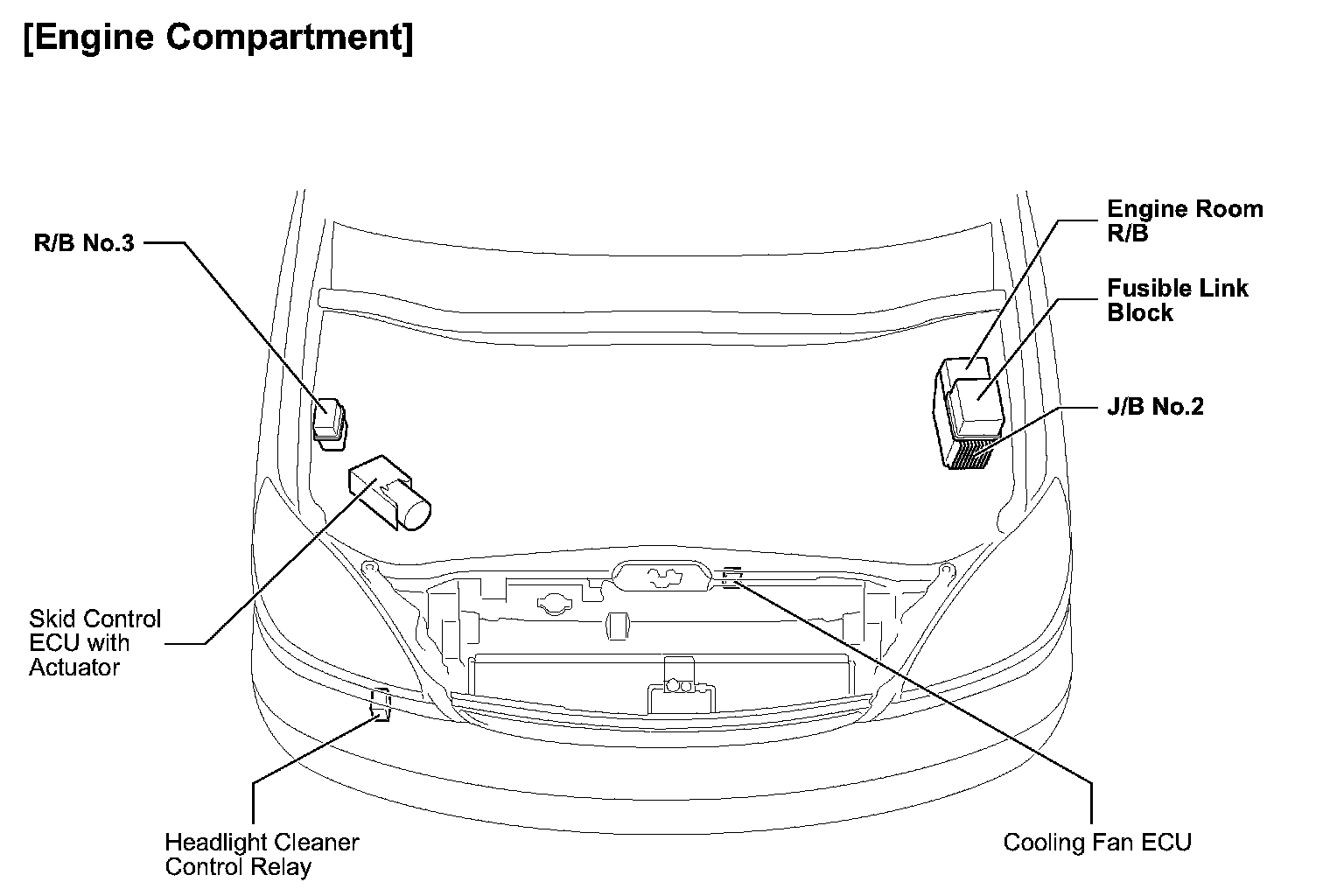 [Engine Compartment]

R/B No.3

Engine Room R/B

Fusible Link Block

J/B No.2

Skid Control ECU with Actuator

Headlight Cleaner Control Relay

Cooling Fan ECU