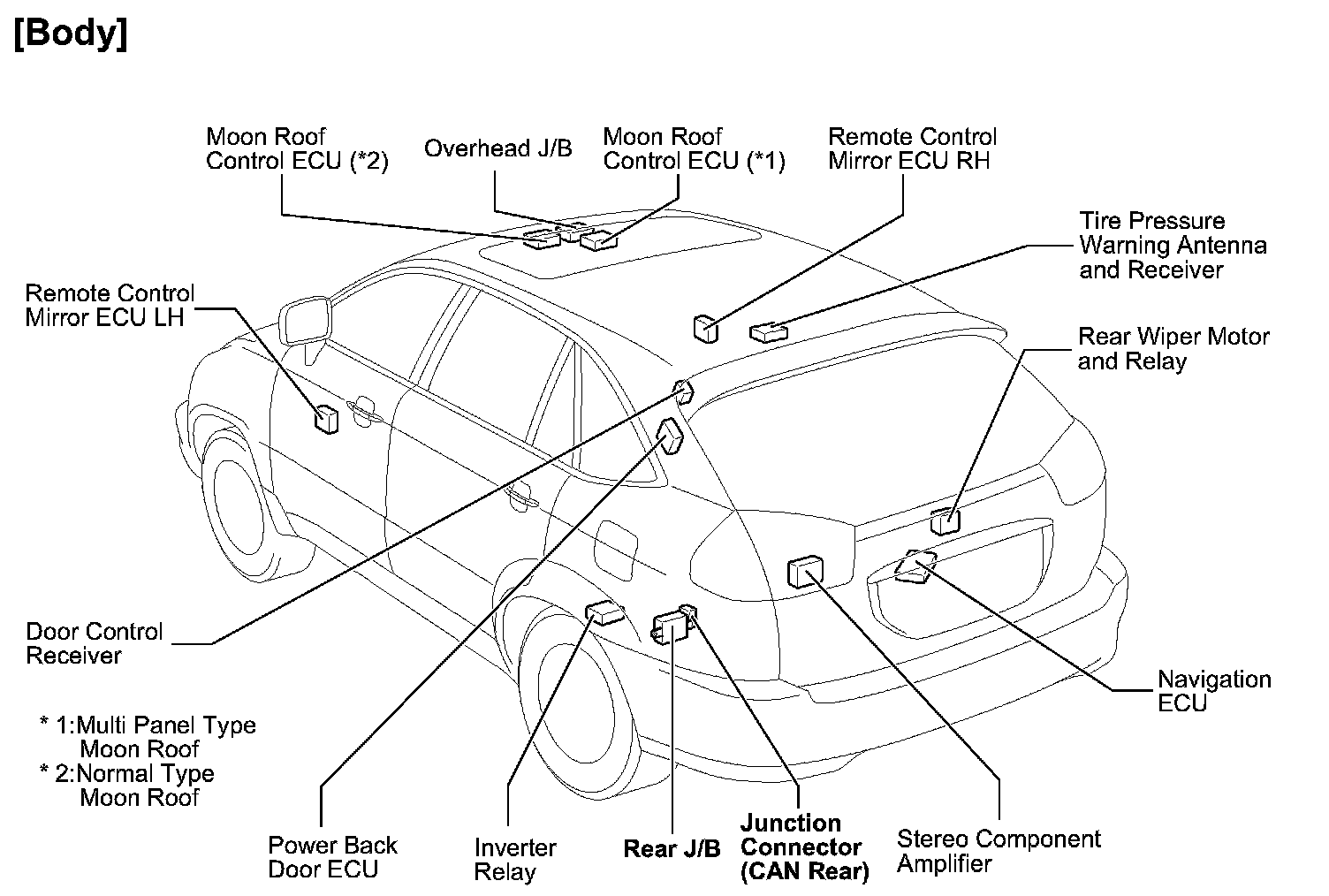 [Body]

Moon Roof Control ECU (*2)

Overhead J/B

Moon Roof Control ECU (*1)

Remote Control Mirror ECU RH

Tire Pressure Warning Antenna and Receiver

Remote Control Mirror ECU LH

Rear Wiper Motor and Relay

Door Control Receiver

Navigation ECU

* 1:Multi Panel Type Moon Roof
* 2:Normal Type Moon Roof

Power Back Door ECU

Inverter Relay

Rear J/B

Junction Connector (CAN Rear)

Stereo Component Amplifier