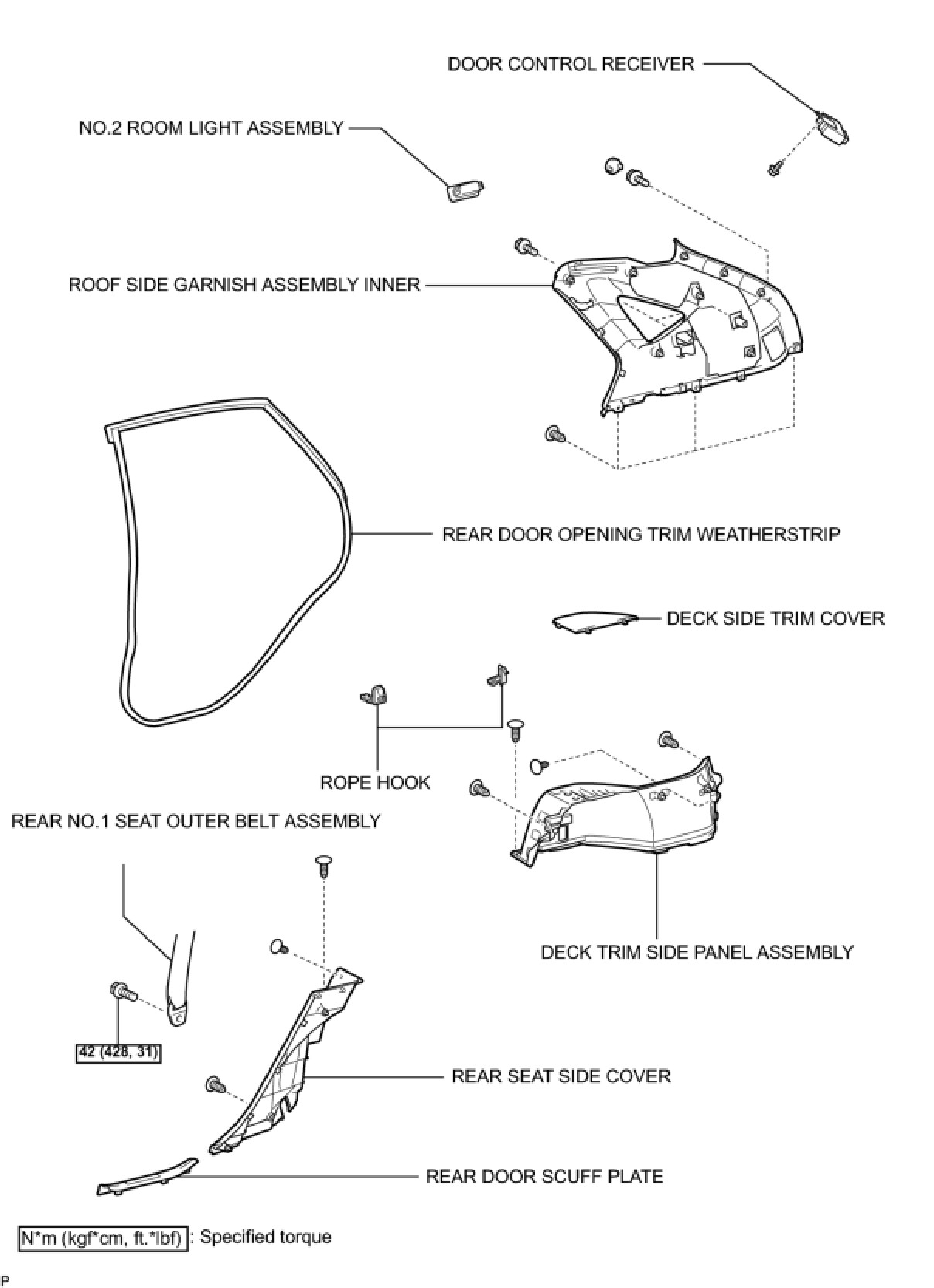 DOOR CONTROL RECEIVER

NO.2 ROOM LIGHT ASSEMBLY

ROOF SIDE GARNISH ASSEMBLY INNER

REAR DOOR OPENING TRIM WEATHERSTRIP

DECK SIDE TRIM COVER

ROPE HOOK

REAR NO.1 SEAT OUTER BELT ASSEMBLY

DECK TRIM SIDE PANEL ASSEMBLY

42 (428, 31)

REAR SEAT SIDE COVER

REAR DOOR SCUFF PLATE

N*m (kgf*cm, ft.*lbf) : Specified torque

P