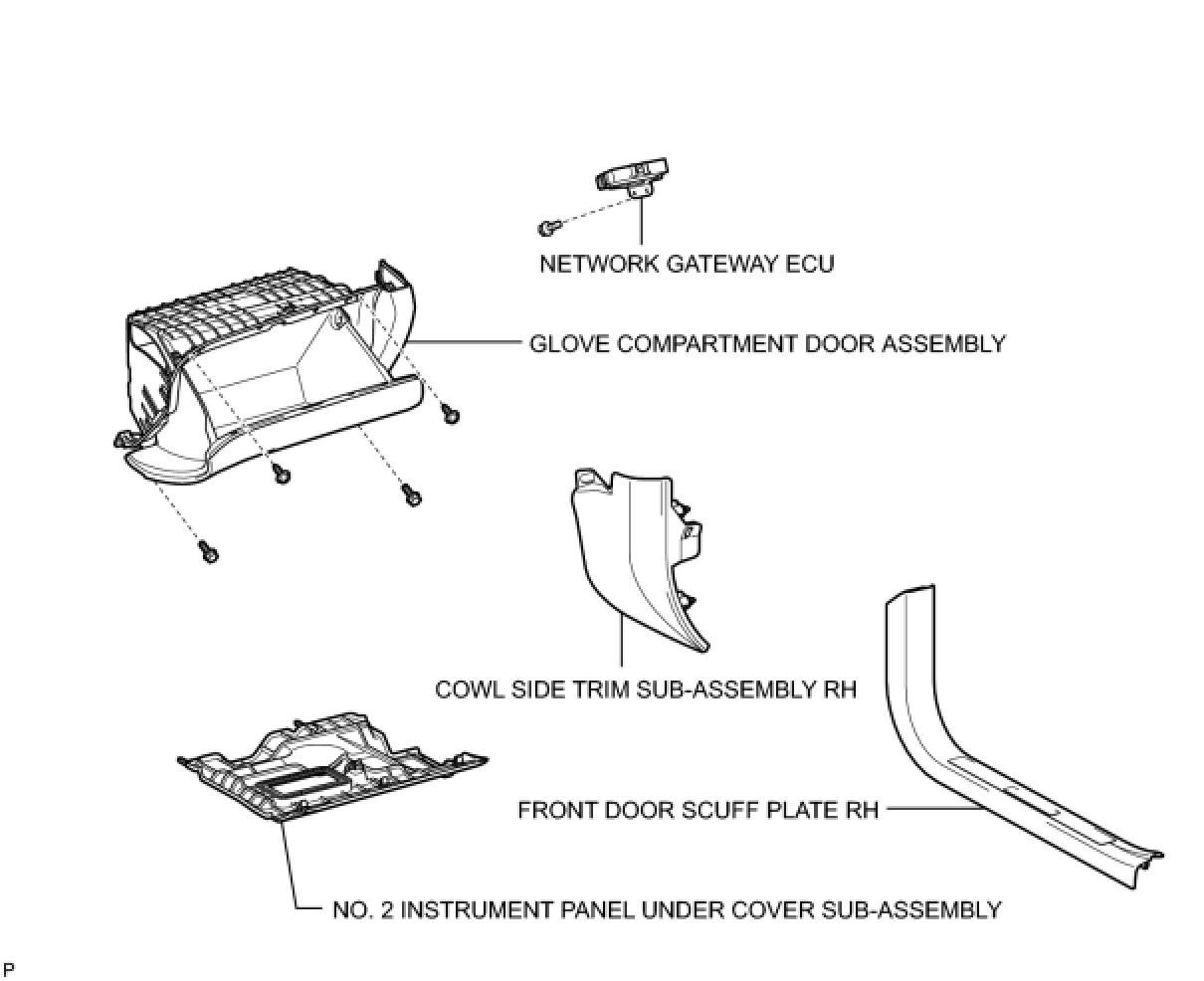 NETWORK GATEWAY ECU

GLOVE COMPARTMENT DOOR ASSEMBLY

COWL SIDE TRIM SUB-ASSEMBLY RH

FRONT DOOR SCUFF PLATE RH

NO. 2 INSTRUMENT PANEL UNDER COVER SUB-ASSEMBLY

P