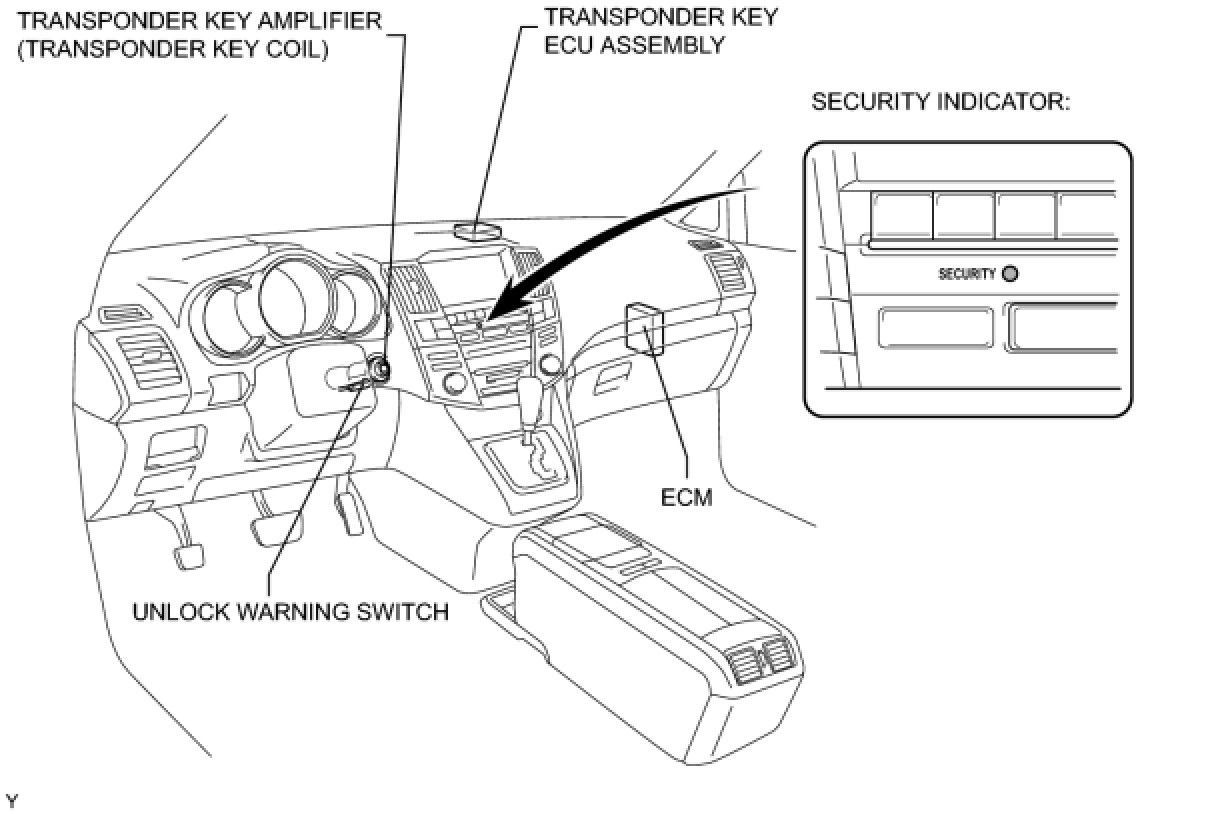 TRANSPONDER KEY AMPLIFIER
(TRANSPONDER KEY COIL)

TRANSPONDER KEY
ECU ASSEMBLY

SECURITY INDICATOR:

SECURITY

ECM

UNLOCK WARNING SWITCH

Y