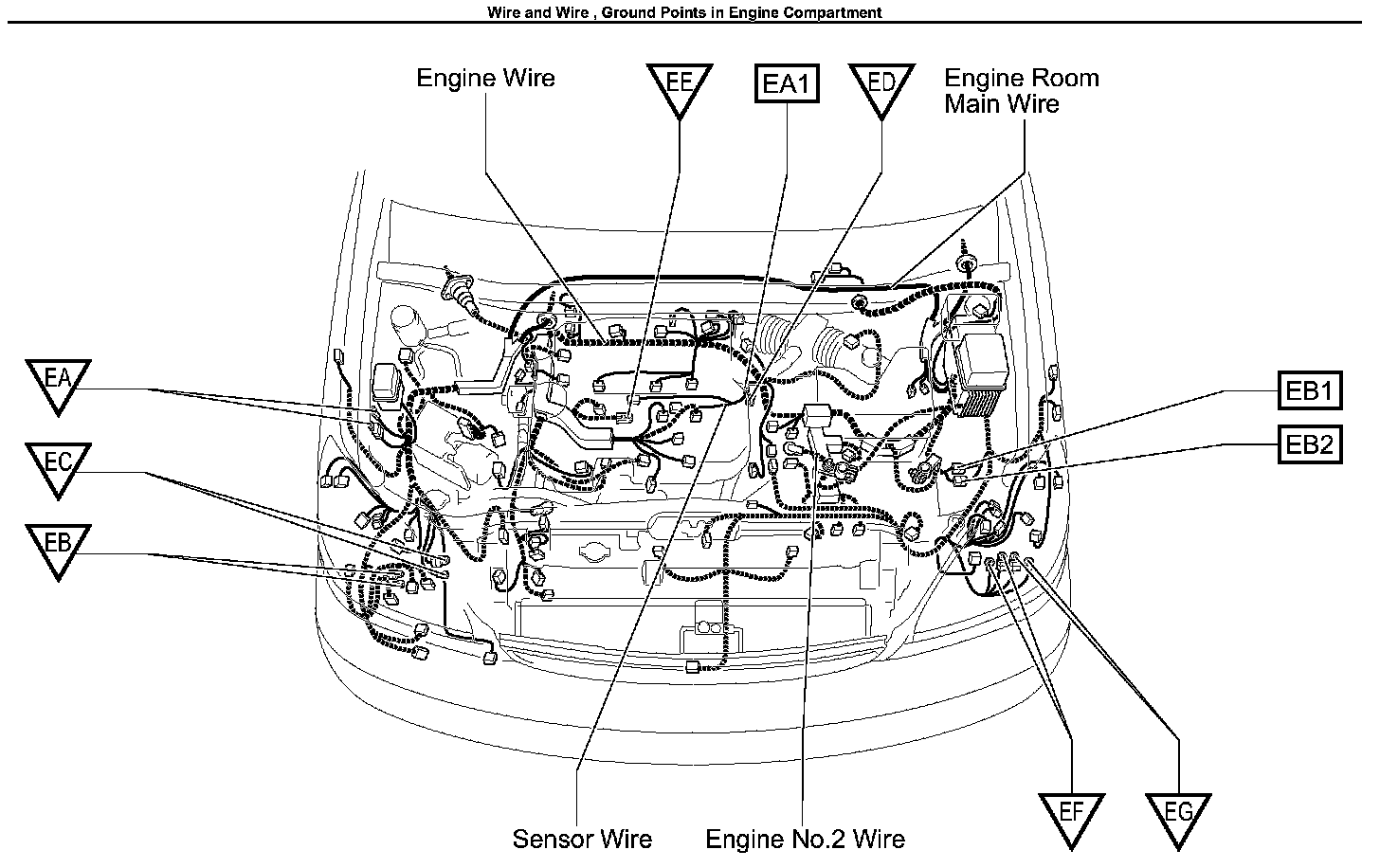 Wire and Wire , Ground Points in Engine Compartment

Engine Wire

EE

EA1

ED

Engine Room Main Wire

EA

EC

EB

EB1

EB2

Sensor Wire

Engine No.2 Wire

EF

EG