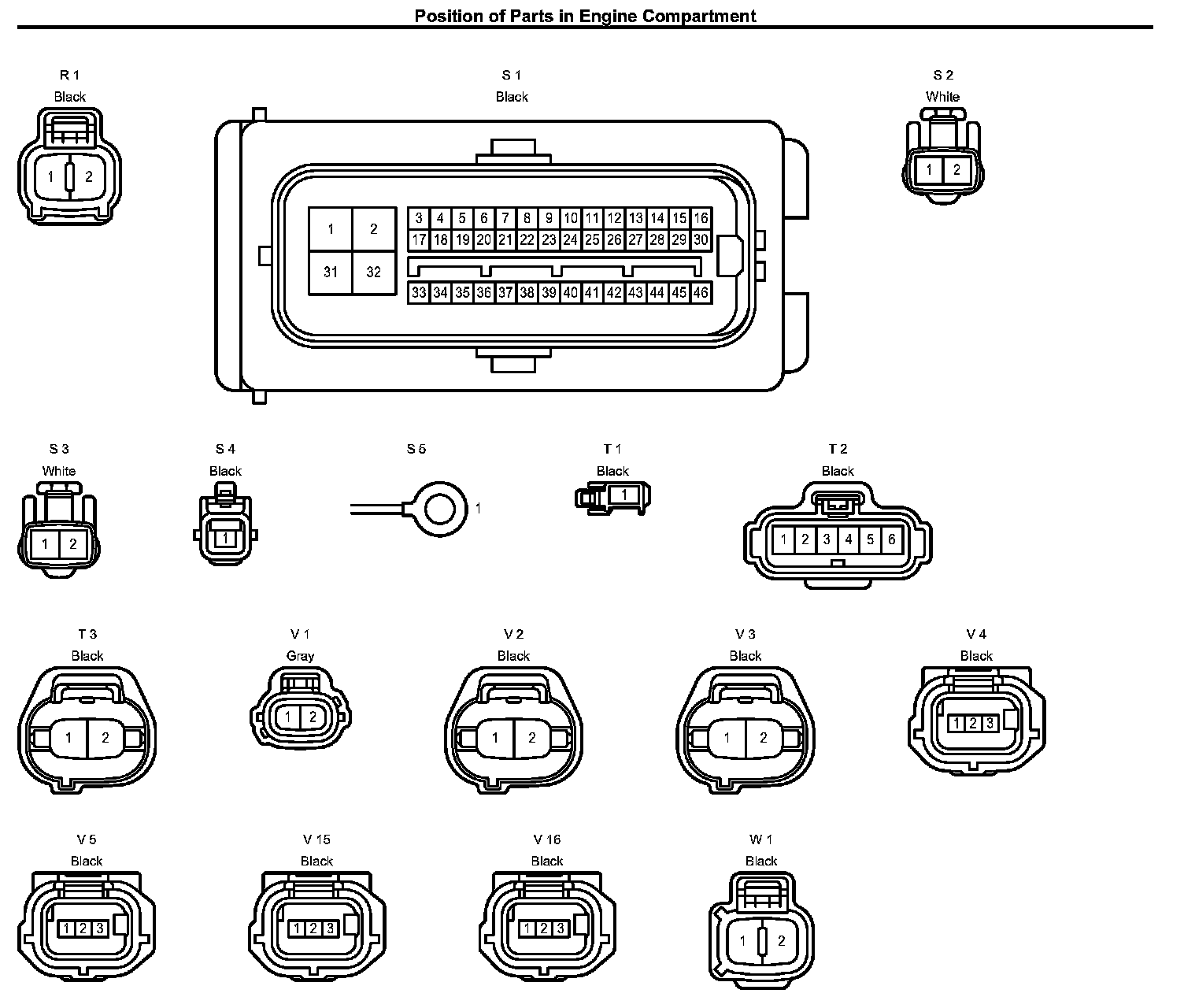 Position of Parts in Engine Compartment

R 1
Black
1 2

S 1
Black
1 2 31 32
3 4 5 6 7 8 9 10 11 12 13 14 15 16
17 18 19 20 21 22 23 24 25 26 27 28 29 30
33 34 35 36 37 38 39 40 41 42 43 44 45 46

S 2
White
1 2

S 3
White
1 2

S 4
Black
1

S 5
1

T 1
Black
1

T 2
Black
1 2 3 4 5 6

T 3
Black
1 2

V 1
Gray
1 2

V 2
Black
1 2

V 3
Black
1 2

V 4
Black
1 2 3

V 5
Black
1 2 3

V 15
Black
1 2 3

V 16
Black
1 2 3

W 1
Black
1 2