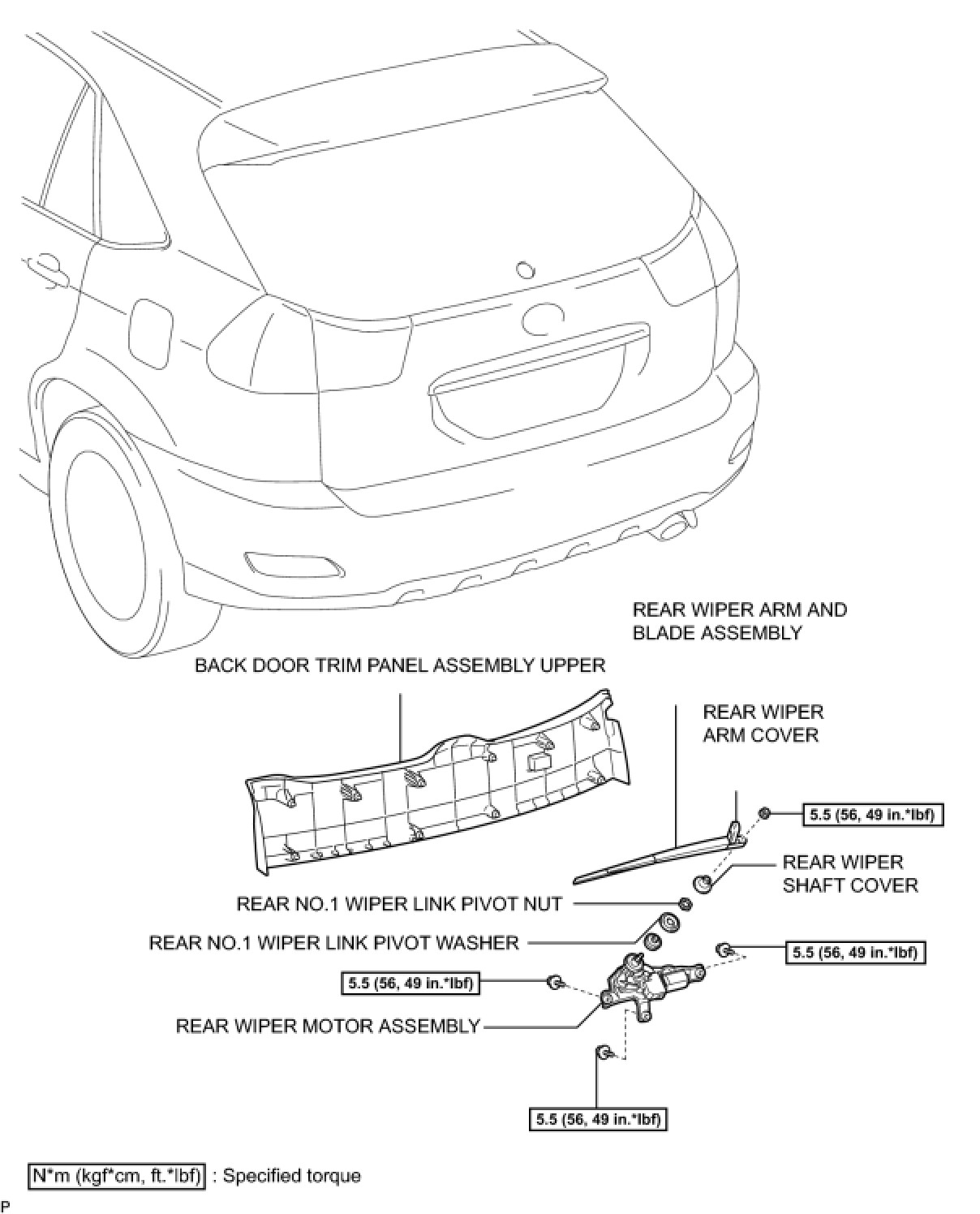 REAR WIPER ARM AND BLADE ASSEMBLY

BACK DOOR TRIM PANEL ASSEMBLY UPPER

REAR WIPER ARM COVER

5.5 (56, 49 in.*lbf)

REAR WIPER SHAFT COVER

REAR NO.1 WIPER LINK PIVOT NUT

REAR NO.1 WIPER LINK PIVOT WASHER

5.5 (56, 49 in.*lbf)

5.5 (56, 49 in.*lbf)

REAR WIPER MOTOR ASSEMBLY

5.5 (56, 49 in.*lbf)

N*m (kgf*cm, ft.*lbf) : Specified torque

P