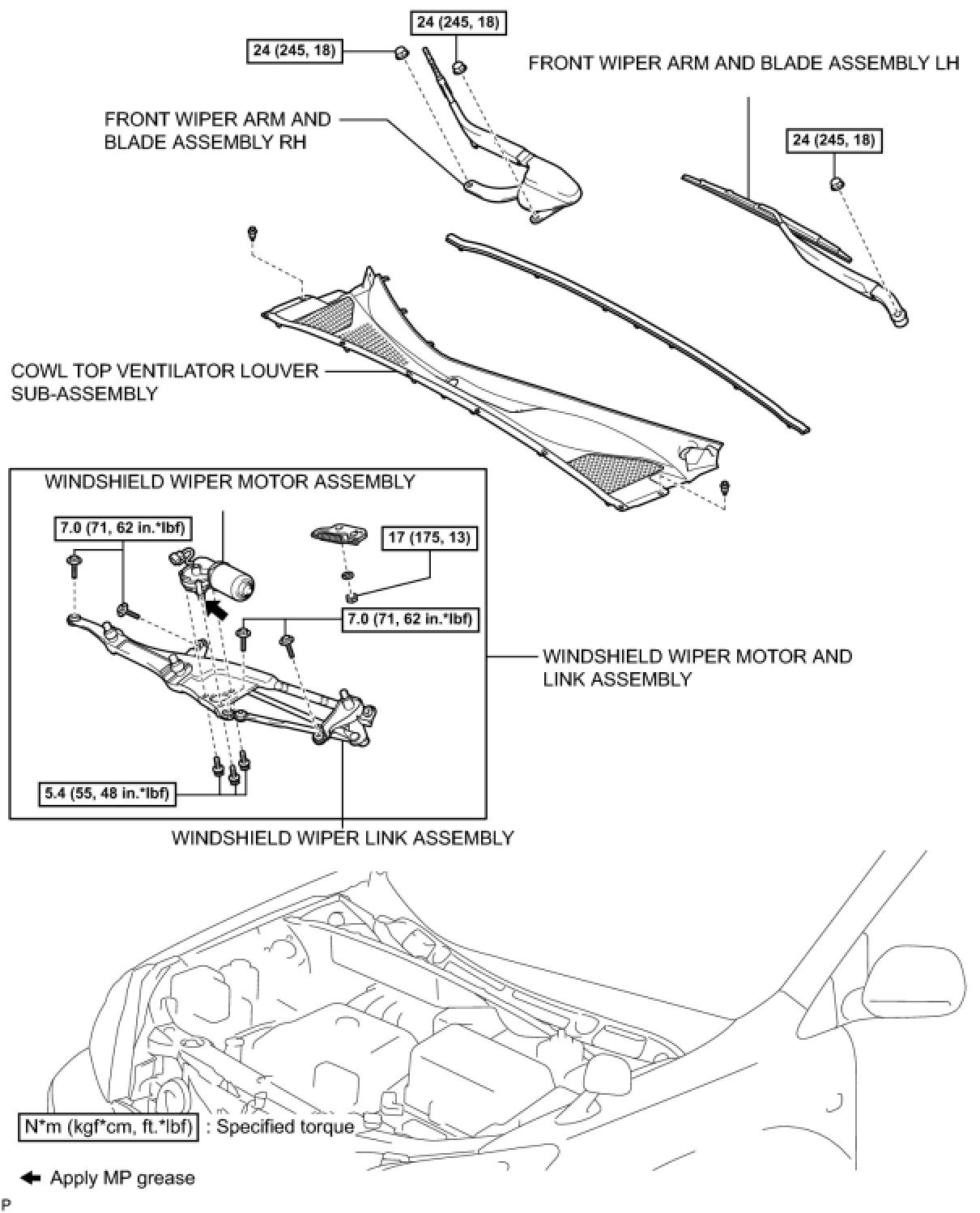 24 (245, 18)

24 (245, 18)

FRONT WIPER ARM AND BLADE ASSEMBLY LH

FRONT WIPER ARM AND BLADE ASSEMBLY RH

24 (245, 18)

COWL TOP VENTILATOR LOUVER SUB-ASSEMBLY

WINDSHIELD WIPER MOTOR ASSEMBLY

7.0 (71, 62 in.*lbf)

17 (175, 13)

7.0 (71, 62 in.*lbf)

WINDSHIELD WIPER MOTOR AND LINK ASSEMBLY

5.4 (55, 48 in.*lbf)

WINDSHIELD WIPER LINK ASSEMBLY

N*m (kgf*cm, ft.*lbf) : Specified torque

Apply MP grease

P