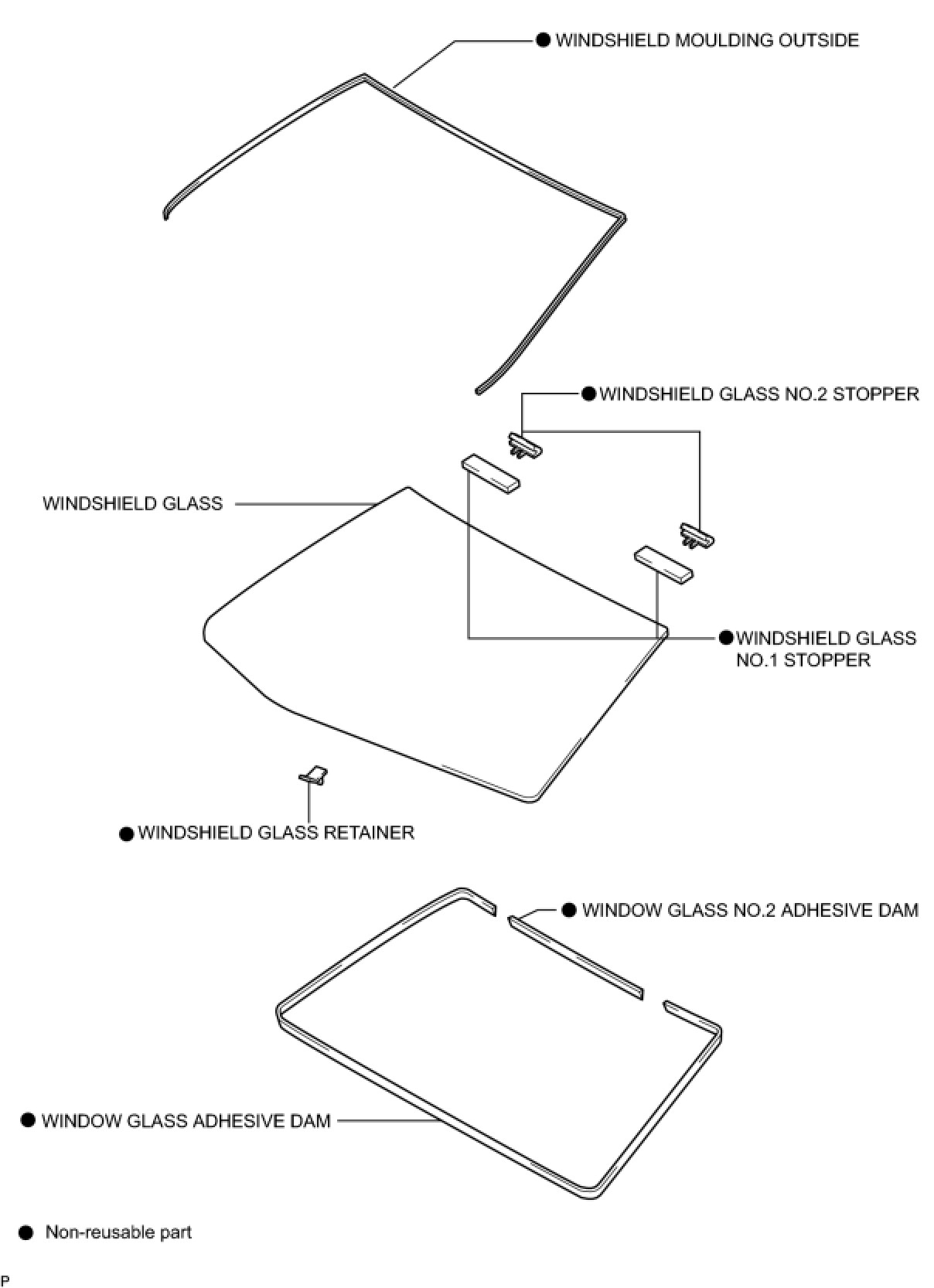 ● WINDSHIELD MOULDING OUTSIDE

● WINDSHIELD GLASS NO.2 STOPPER

WINDSHIELD GLASS

● WINDSHIELD GLASS NO.1 STOPPER

● WINDSHIELD GLASS RETAINER

● WINDOW GLASS NO.2 ADHESIVE DAM

● WINDOW GLASS ADHESIVE DAM

● Non-reusable part

P