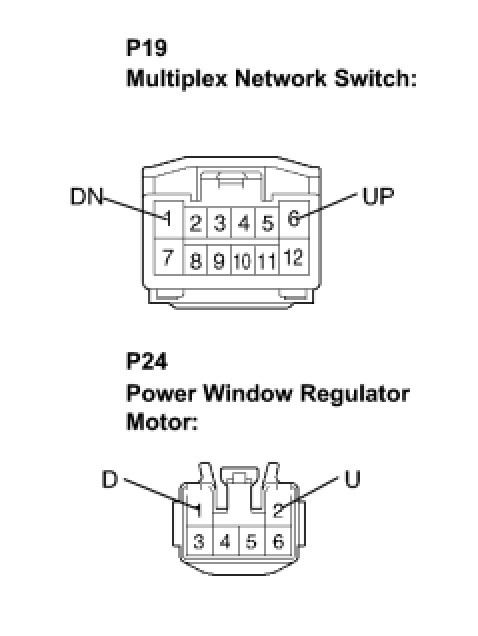 P19
Multiplex Network Switch:

DN
UP
1 2 3 4 5 6
7 8 9 10 11 12

P24
Power Window Regulator Motor:

D
U
1 2
3 4 5 6