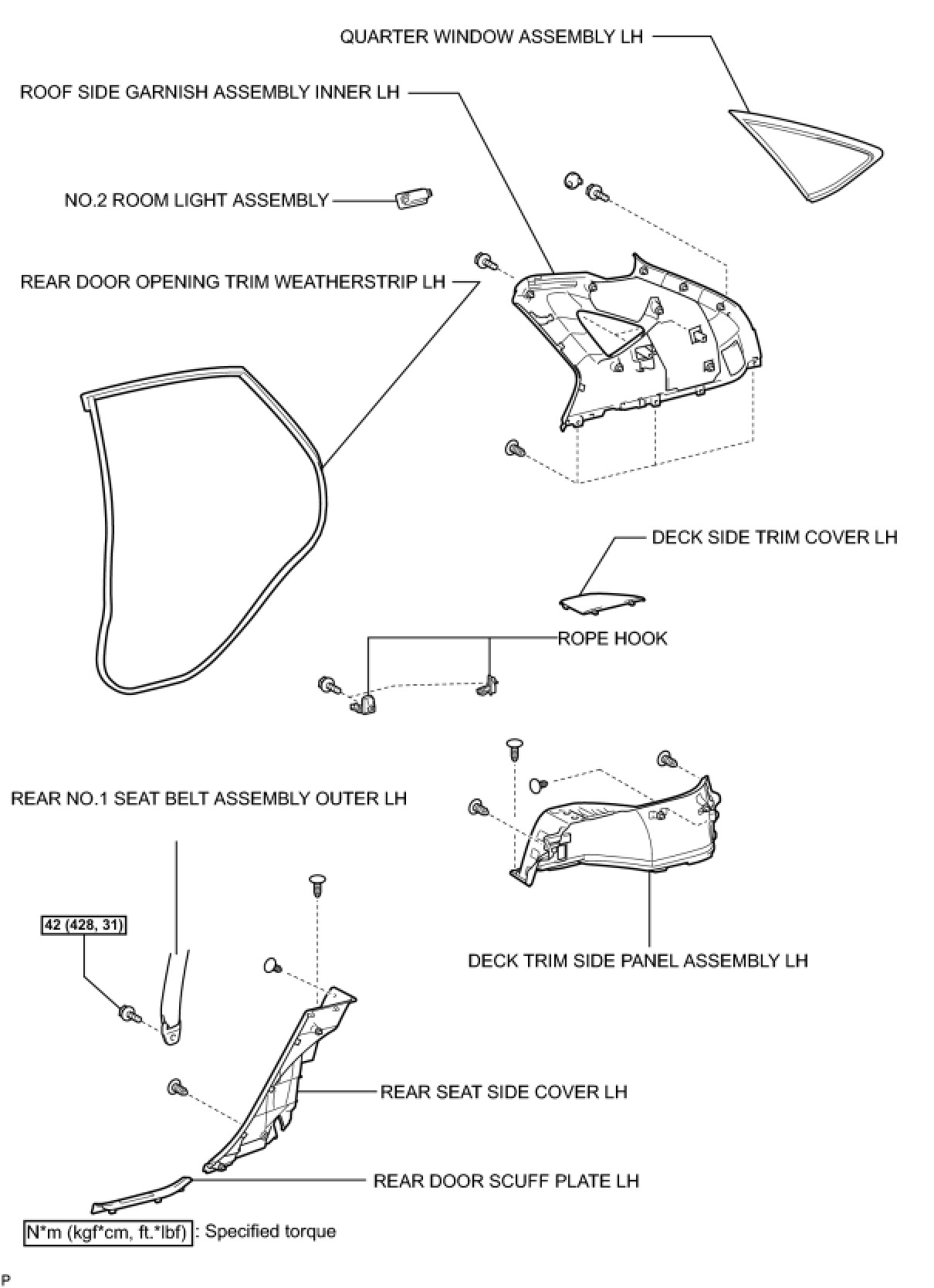 QUARTER WINDOW ASSEMBLY LH

ROOF SIDE GARNISH ASSEMBLY INNER LH

NO.2 ROOM LIGHT ASSEMBLY

REAR DOOR OPENING TRIM WEATHERSTRIP LH

DECK SIDE TRIM COVER LH

ROPE HOOK

REAR NO.1 SEAT BELT ASSEMBLY OUTER LH

42 (428, 31)

DECK TRIM SIDE PANEL ASSEMBLY LH

REAR SEAT SIDE COVER LH

REAR DOOR SCUFF PLATE LH

N*m (kgf*cm, ft.*lbf) : Specified torque

P