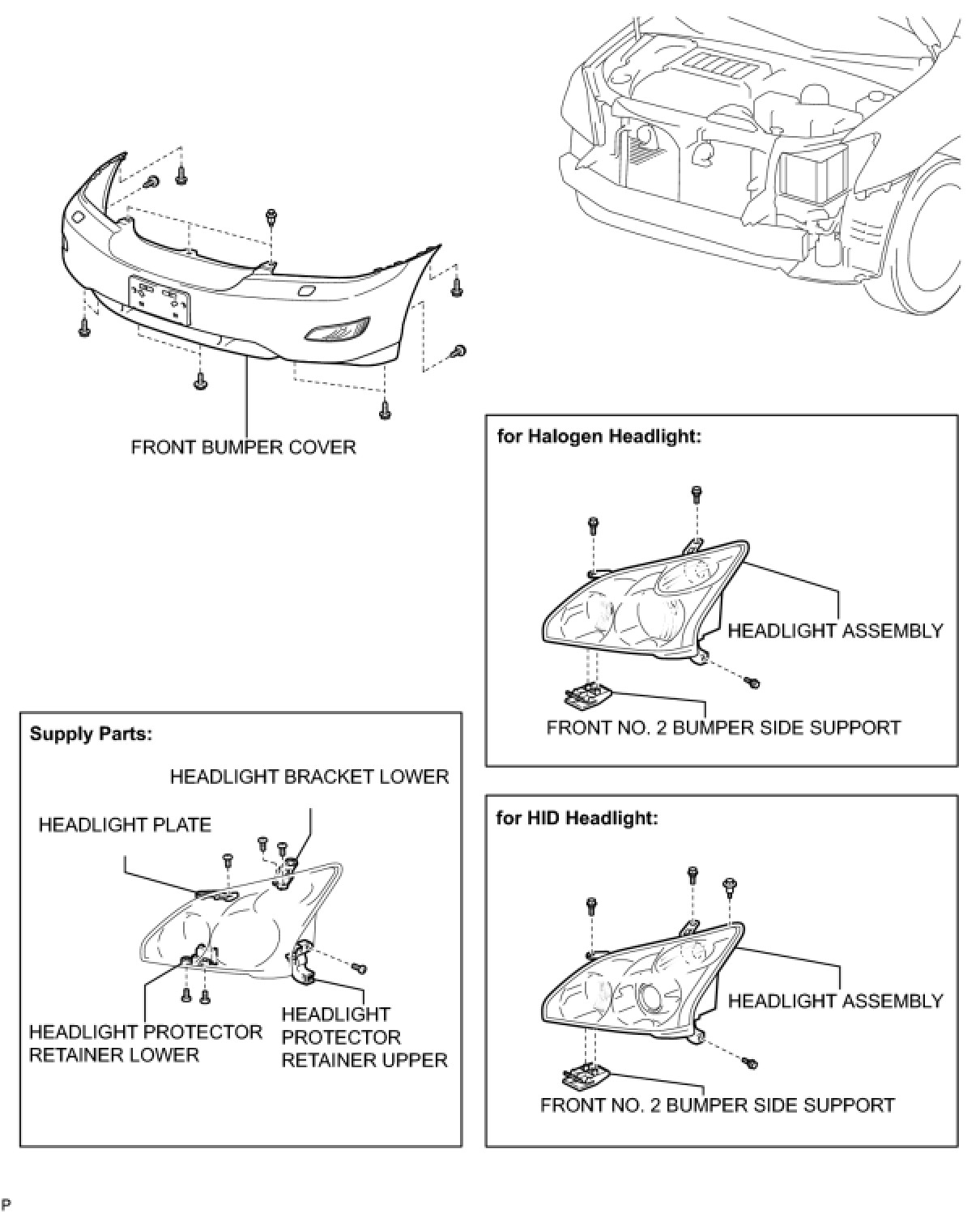 FRONT BUMPER COVER

for Halogen Headlight:

HEADLIGHT ASSEMBLY

FRONT NO. 2 BUMPER SIDE SUPPORT

Supply Parts:

HEADLIGHT BRACKET LOWER

HEADLIGHT PLATE

HEADLIGHT PROTECTOR RETAINER LOWER

HEADLIGHT PROTECTOR RETAINER UPPER

for HID Headlight:

HEADLIGHT ASSEMBLY

FRONT NO. 2 BUMPER SIDE SUPPORT

P