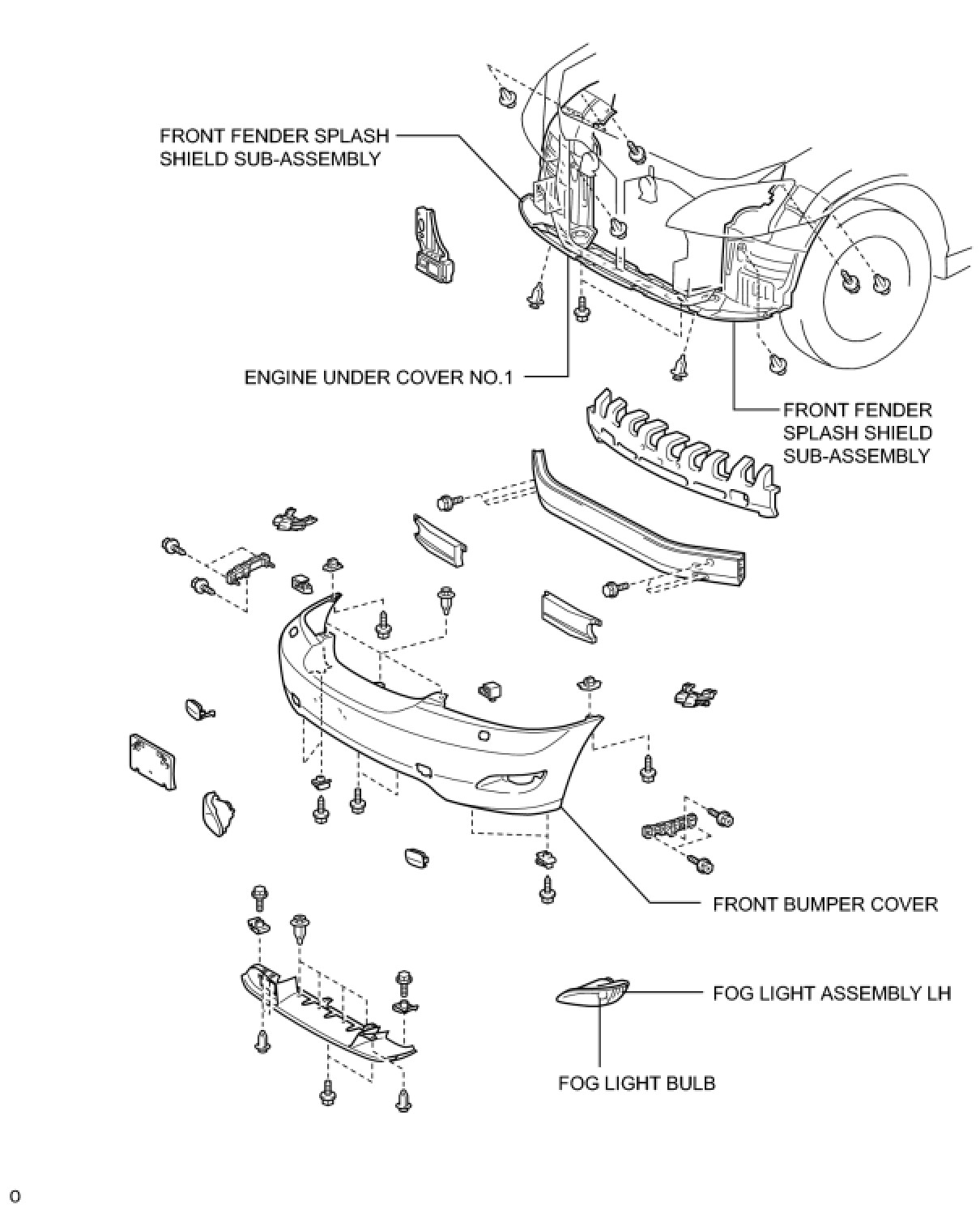 FRONT FENDER SPLASH SHIELD SUB-ASSEMBLY

ENGINE UNDER COVER NO.1

FRONT FENDER SPLASH SHIELD SUB-ASSEMBLY

FRONT BUMPER COVER

FOG LIGHT ASSEMBLY LH

FOG LIGHT BULB

o