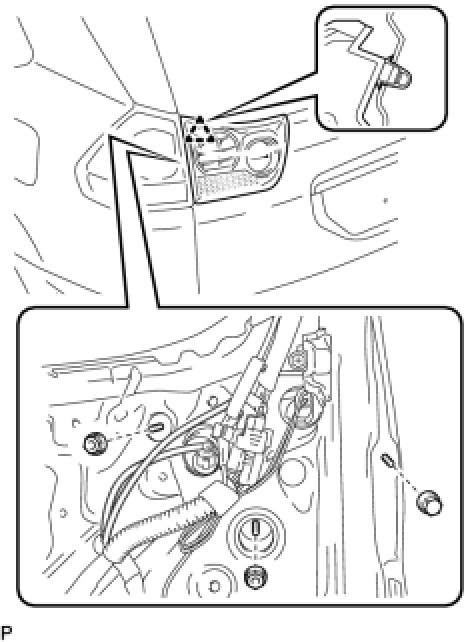 P