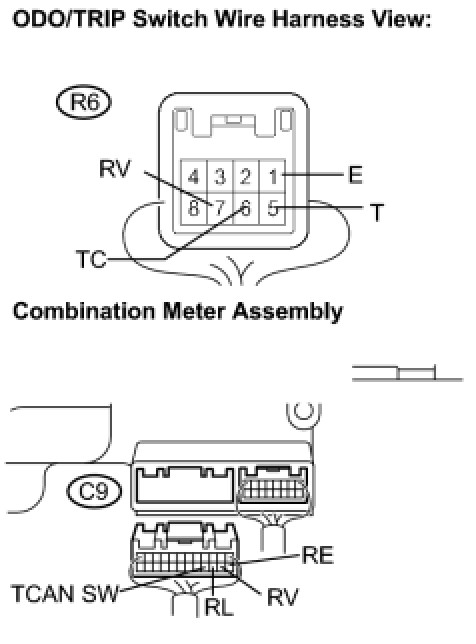 ODO/TRIP Switch Wire Harness View:

R6

RV

4 3 2 1

8 7 6 5

E

T

TC

Combination Meter Assembly

C9

RE

TCAN SW

RL

RV