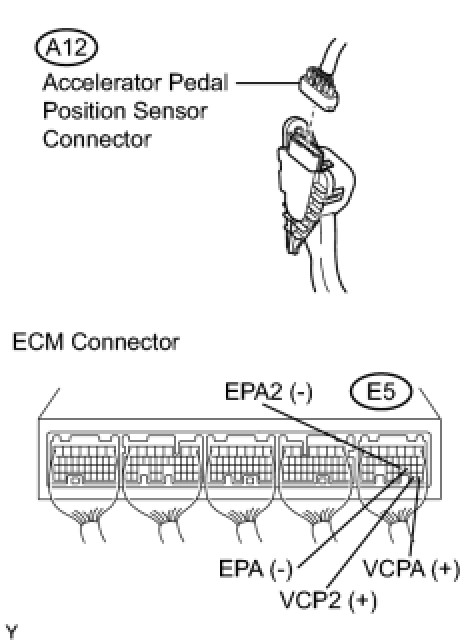 A12
Accelerator Pedal Position Sensor Connector

ECM Connector

EPA2 (-)

E5

EPA (-)

VCPA (+)

VCP2 (+)

Y