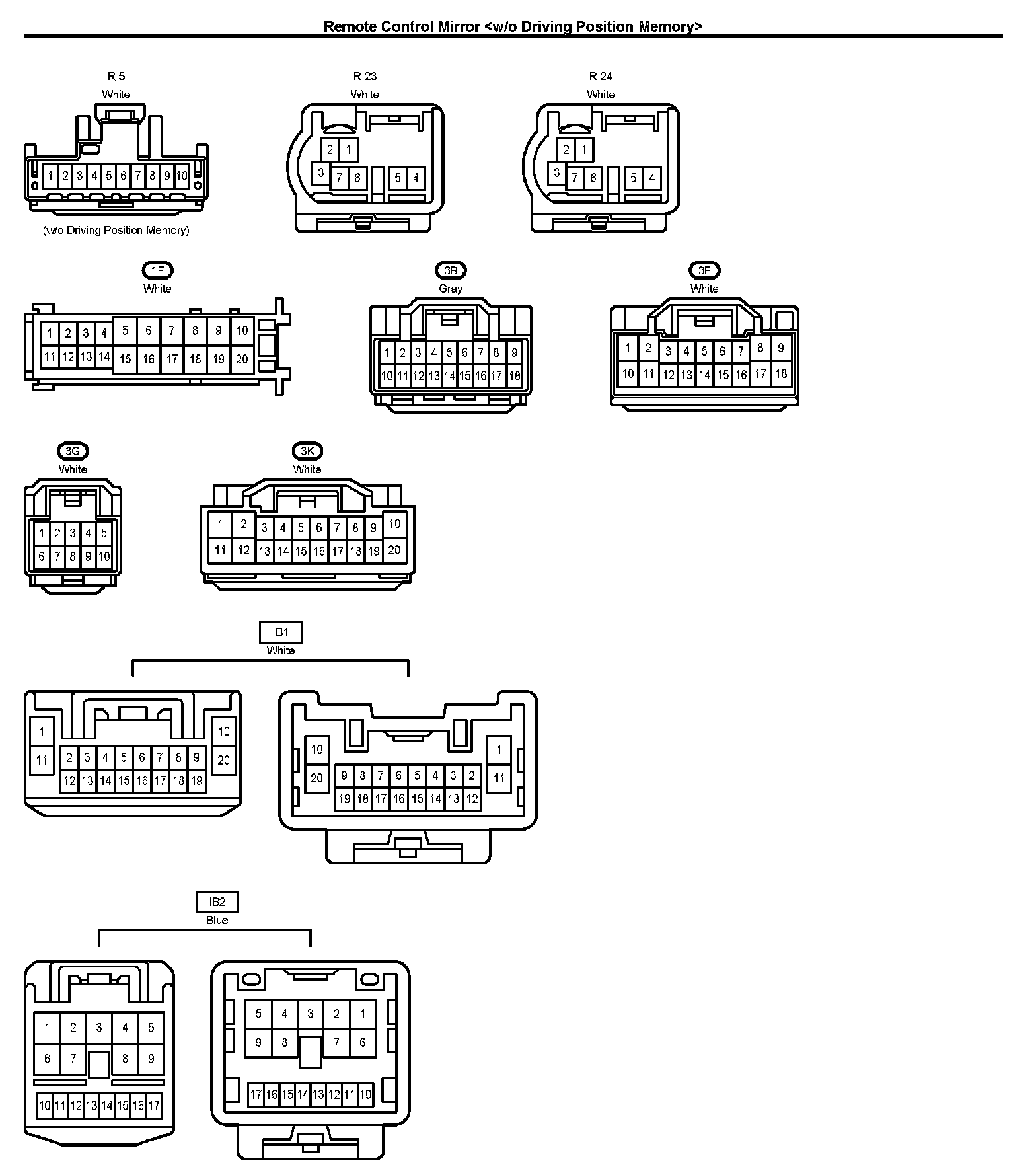 Remote Control Mirror <w/o Driving Position Memory>

R 5
White
1 2 3 4 5 6 7 8 9 10
(w/o Driving Position Memory)

R 23
White
2 1
3 7 6 5 4

R 24
White
2 1
3 7 6 5 4

1F
White
1 2 3 4 5 6 7 8 9 10
11 12 13 14 15 16 17 18 19 20

3B
Gray
1 2 3 4 5 6 7 8 9
10 11 12 13 14 15 16 17 18

3F
White
1 2 3 4 5 6 7 8 9
10 11 12 13 14 15 16 17 18

3G
White
1 2 3 4 5
6 7 8 9 10

3K
White
1 2 3 4 5 6 7 8 9 10
11 12 13 14 15 16 17 18 19 20

IB1
White
1 2 3 4 5 6 7 8 9 10
11 12 13 14 15 16 17 18 19 20

10 9 8 7 6 5 4 3 2 1
20 19 18 17 16 15 14 13 12 11

IB2
Blue
1 2 3 4 5
6 7 8 9
10 11 12 13 14 15 16 17

5 4 3 2 1
9 8 7 6
17 16 15 14 13 12 11 10